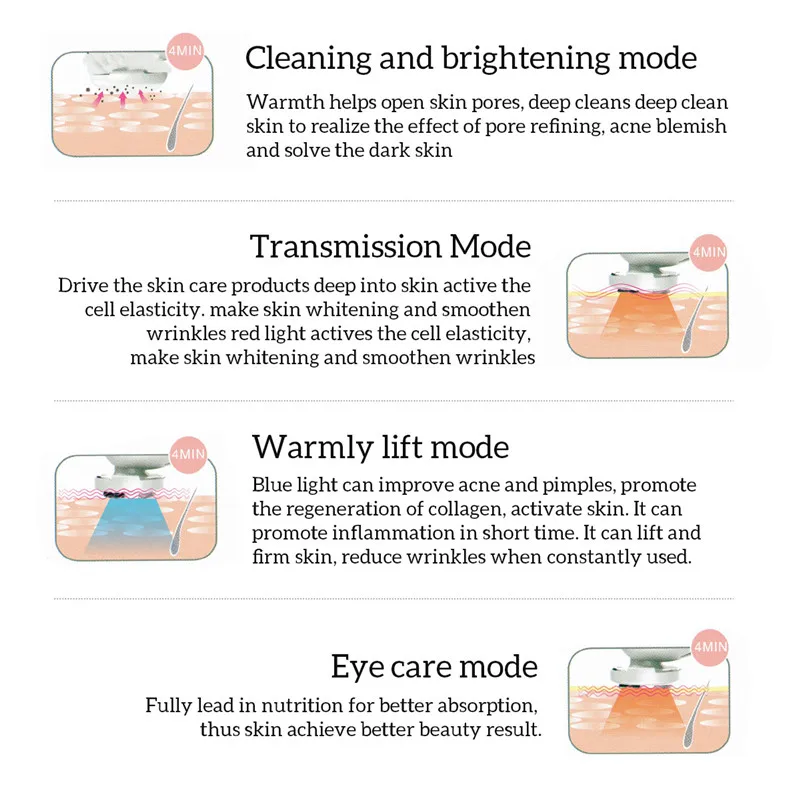 4MIN

Cleaning and brightening mode

Warmth helps open skin pores, deep cleans deep clean skin to realize the effect of pore refining, acne blemish and solve the dark skin

Transmission Mode

Drive the skin care products deep into skin active the cell elasticity. make skin whitening and smoothen wrinkles red light actives the cell elasticity, make skin whitening and smoothen wrinkles

4MIN

4MIN

Warmly lift mode

Blue light can improve acne and pimples, promote the regeneration of collagen, activate skin. It can promote inflammation in short time. It can lift and firm skin, reduce wrinkles when constantly used.

Eye care mode

Fully lead in nutrition for better absorption, thus skin achieve better beauty result.

4MIN