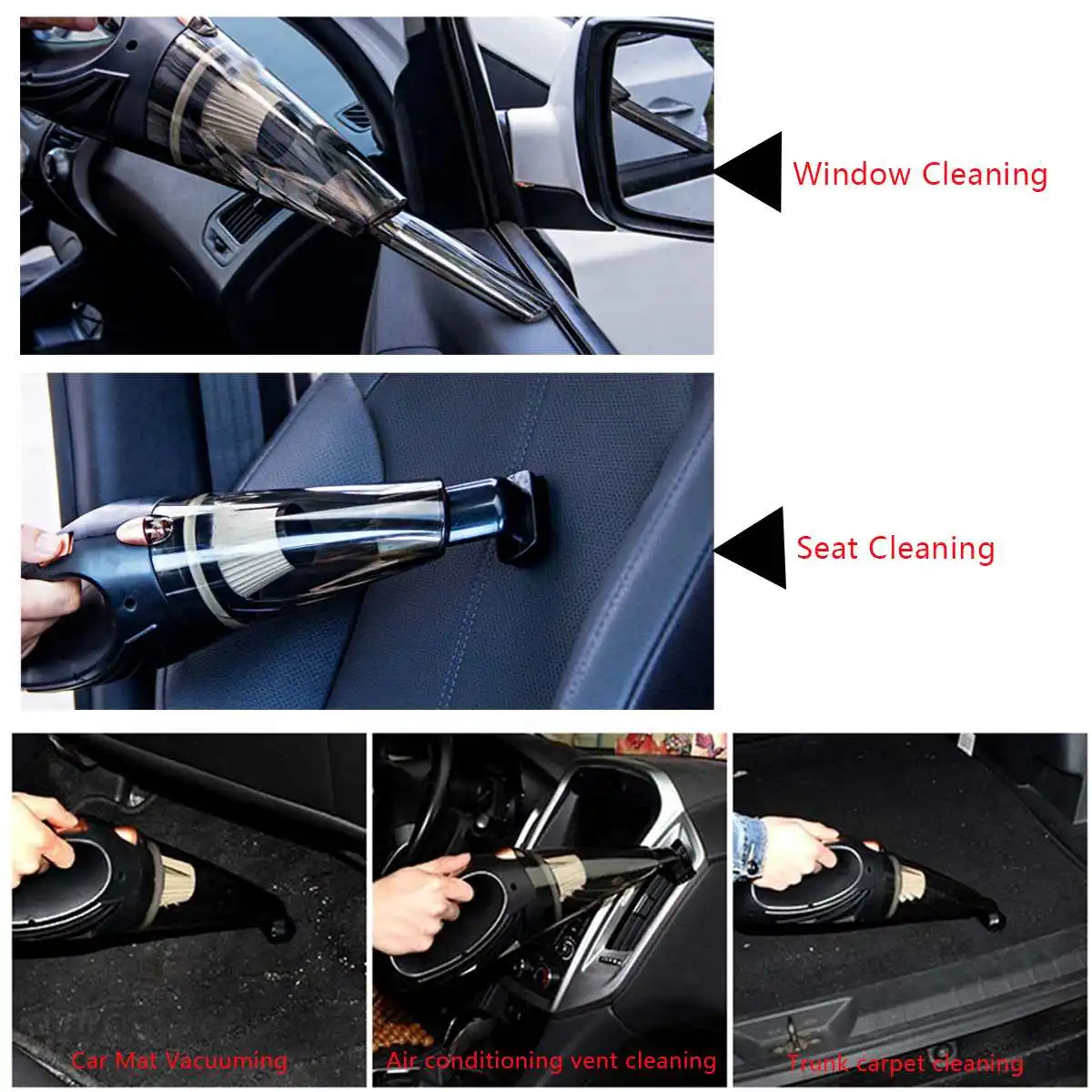 Window Cleaning

Seat Cleaning

Car Mat Vacuuming

Air conditioning vent cleaning

Trunk carpet cleaning