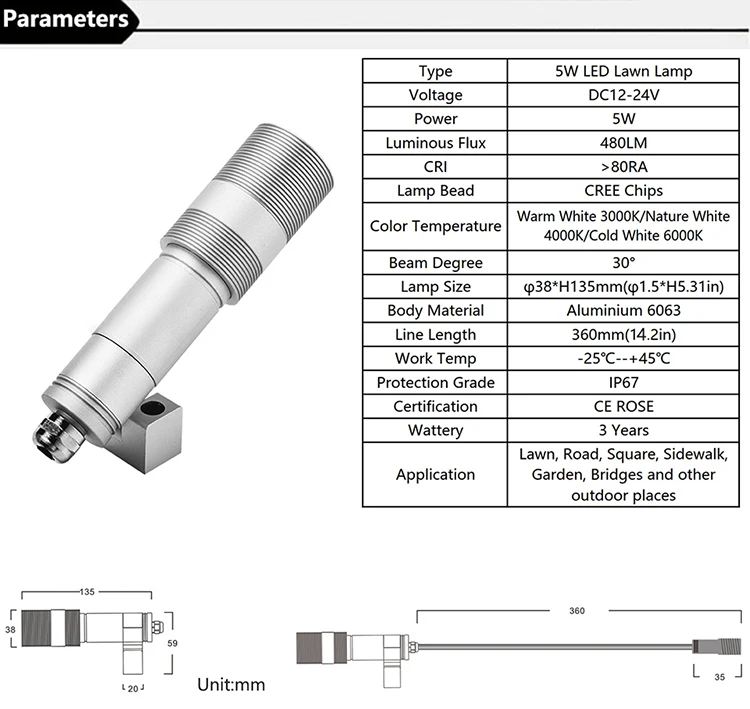 Parameters

| Type | 5W LED Lawn Lamp |
|---|---|
| Voltage | DC12-24V |
| Power | 5W |
| Luminous Flux | 480LM |
| CRI | >80RA |
| Lamp Bead | CREE Chips |
| Color Temperature | Warm White 3000K/Nature White 4000K/Cold White 6000K |
| Beam Degree | 30° |
| Lamp Size | φ38*H135mm(φ1.5*H5.31in) |
| Body Material | Aluminium 6063 |
| Line Length | 360mm(14.2in) |
| Work Temp | -25℃--+45℃ |
| Protection Grade | IP67 |
| Certification | CE ROSE |
| Wattery | 3 Years |
| Application | Lawn, Road, Square, Sidewalk, Garden, Bridges and other outdoor places |

135
38
59
20
Unit:mm
360
35