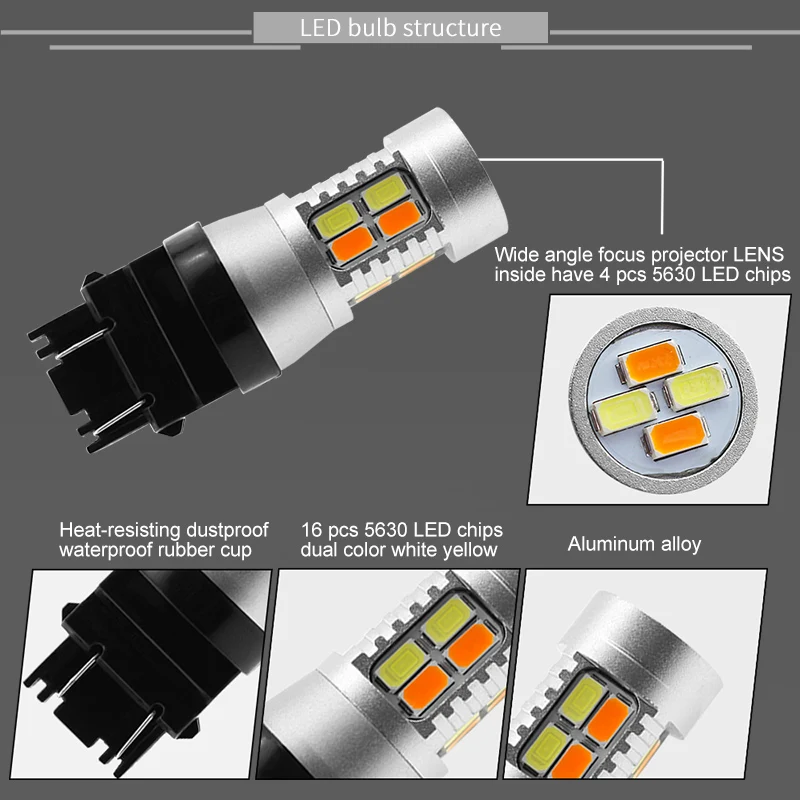 LED bulb structure

Wide angle focus projector LENS inside have 4 pcs 5630 LED chips

Heat-resisting dustproof waterproof rubber cup

16 pcs 5630 LED chips dual color white yellow

Aluminum alloy