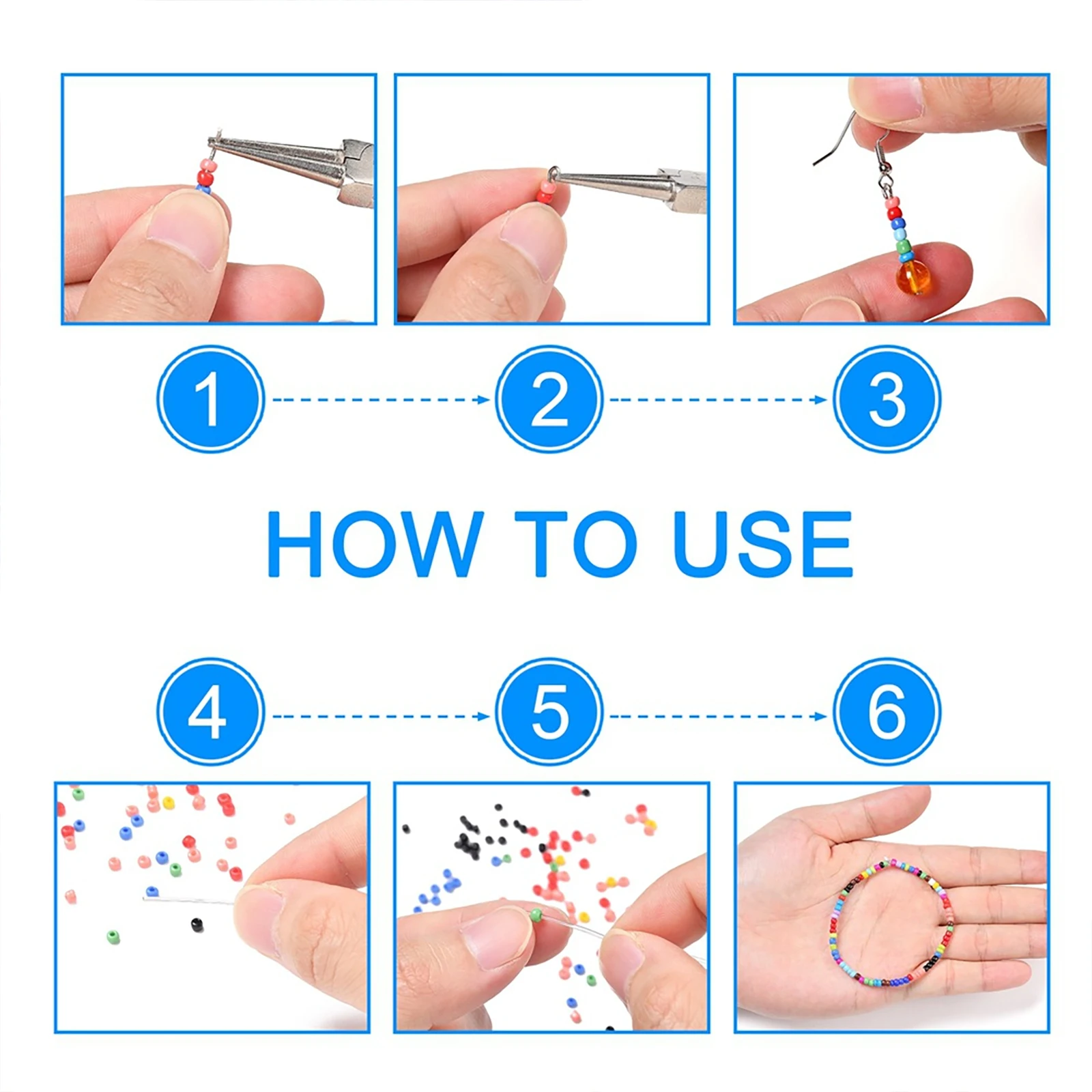 1
2
3
HOW TO USE
4
5
6