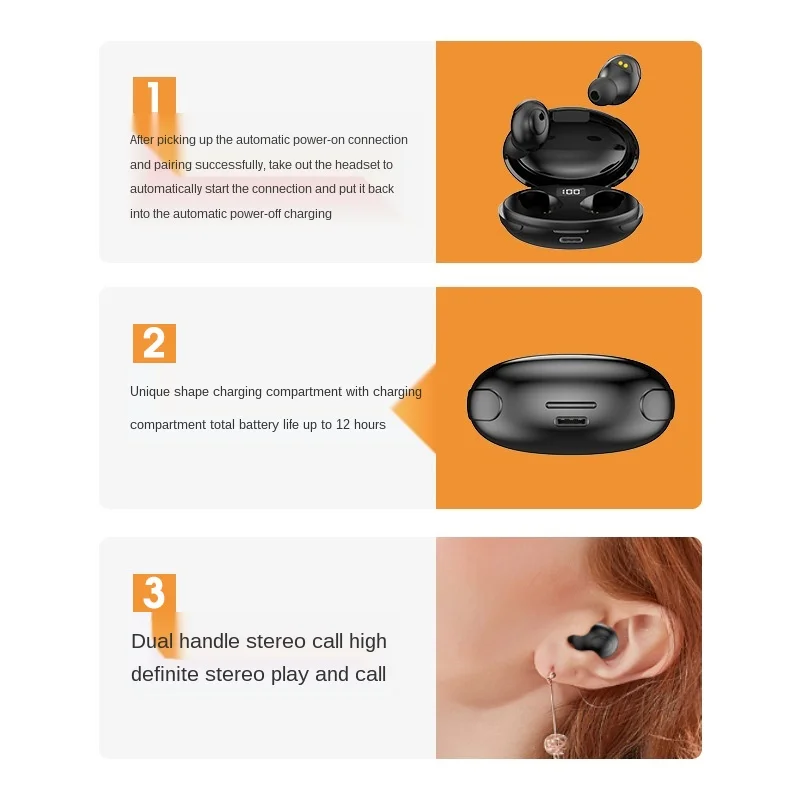 1

After picking up the automatic power-on connection and pairing successfully, take out the headset to automatically start the connection and put it back into the automatic power-off charging

100

2

Unique shape charging compartment with charging compartment total battery life up to 12 hours

3

Dual handle stereo call high definite stereo play and call