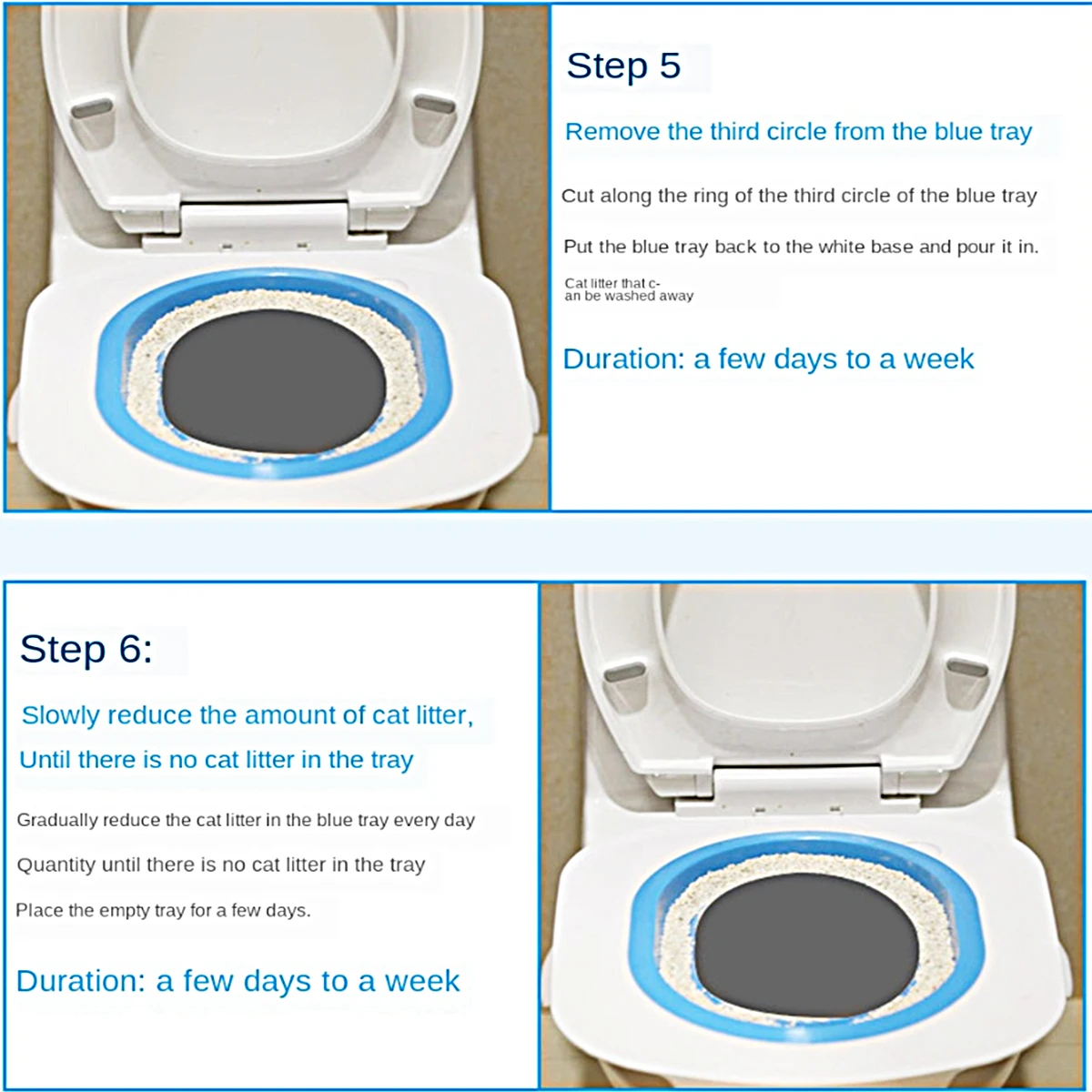 Step 5

Remove the third circle from the blue tray

Cut along the ring of the third circle of the blue tray

Put the blue tray back to the white base and pour it in.

Cat litter that can be washed away

Duration: a few days to a week

Step 6:

Slowly reduce the amount of cat litter,
Until there is no cat litter in the tray

Gradually reduce the cat litter in the blue tray every day

Quantity until there is no cat litter in the tray

Place the empty tray for a few days.

Duration: a few days to a week