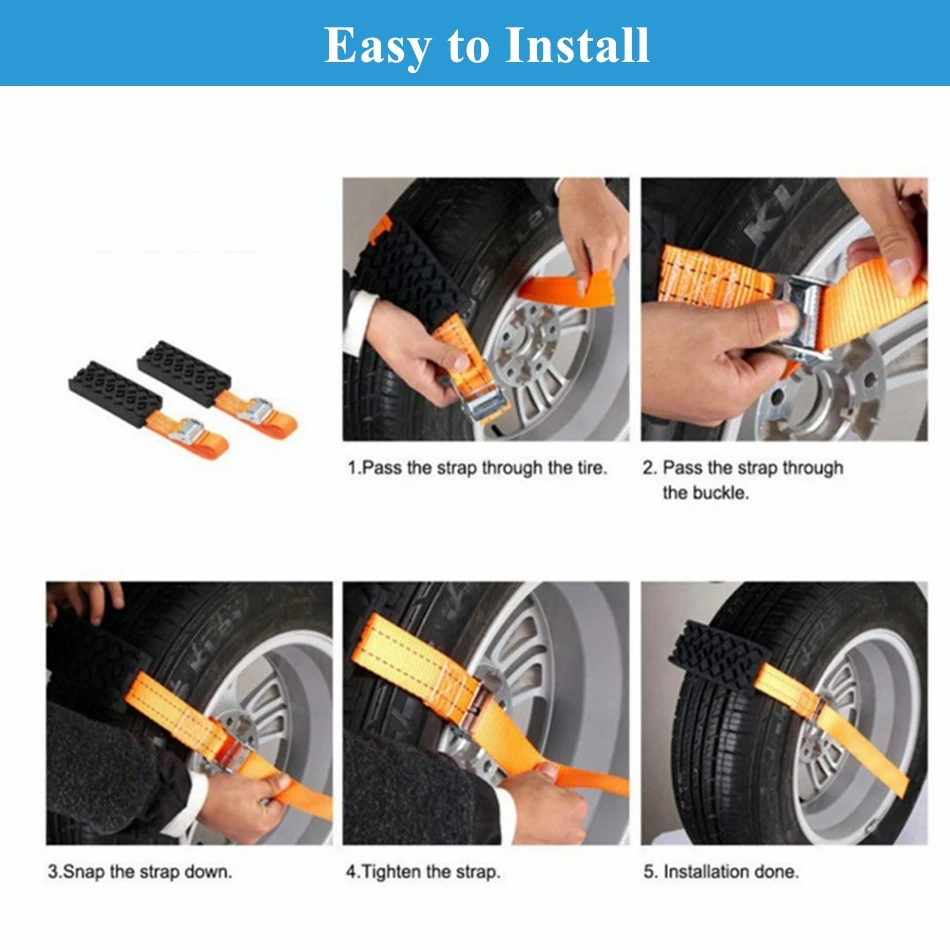 Easy to Install

1.Pass the strap through the tire.

2. Pass the strap through the buckle.

3.Snap the strap down.

4.Tighten the strap.

5. Installation done.