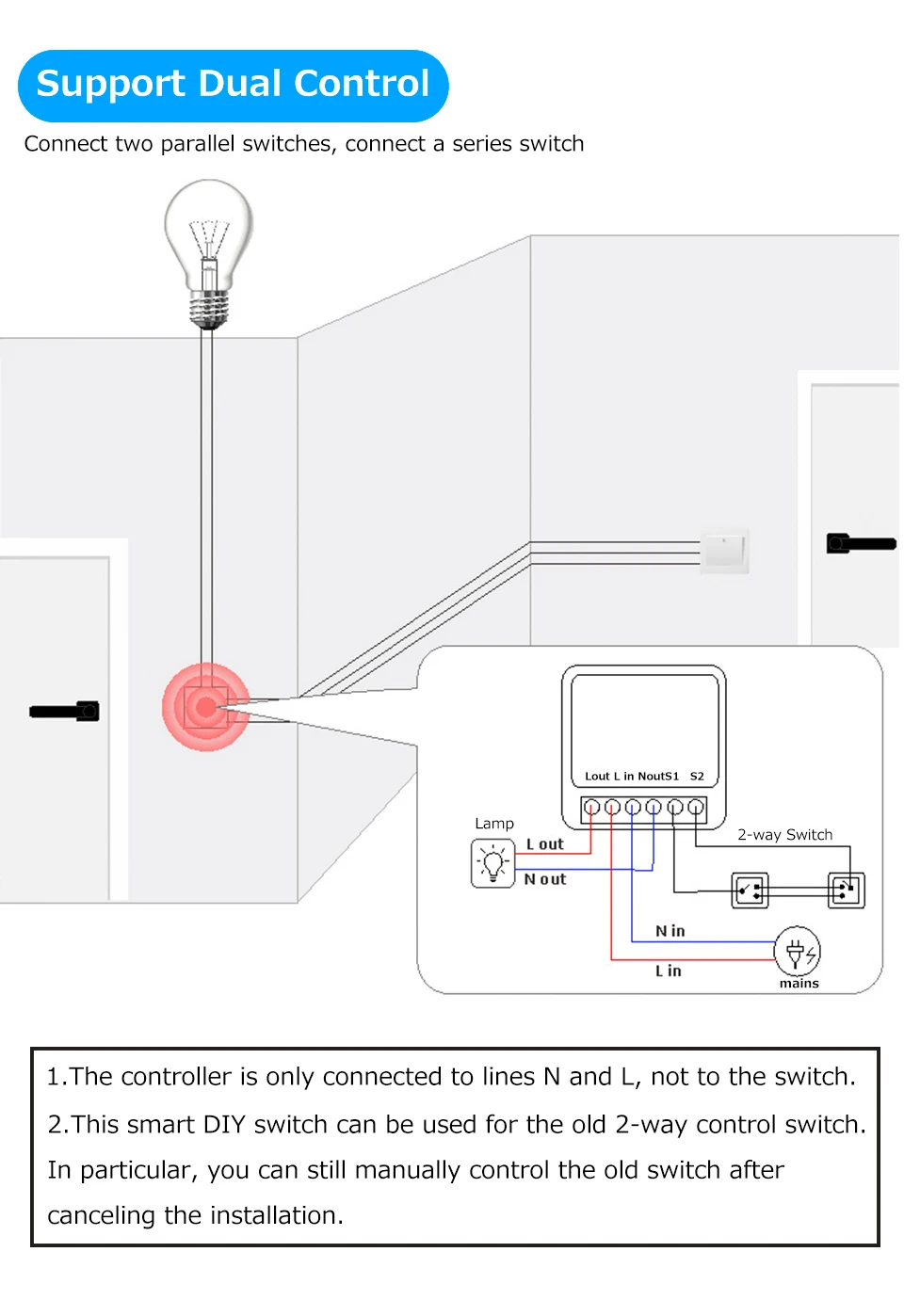 Support Dual Control

Connect two parallel switches, connect a series switch

Lout L in NoutS1 S2

Lamp

L out

N out

2-way Switch

N in

L in

mains

1.The controller is only connected to lines N and L, not to the switch.

2.This smart DIY switch can be used for the old 2-way control switch. In particular, you can still manually control the old switch after canceling the installation.