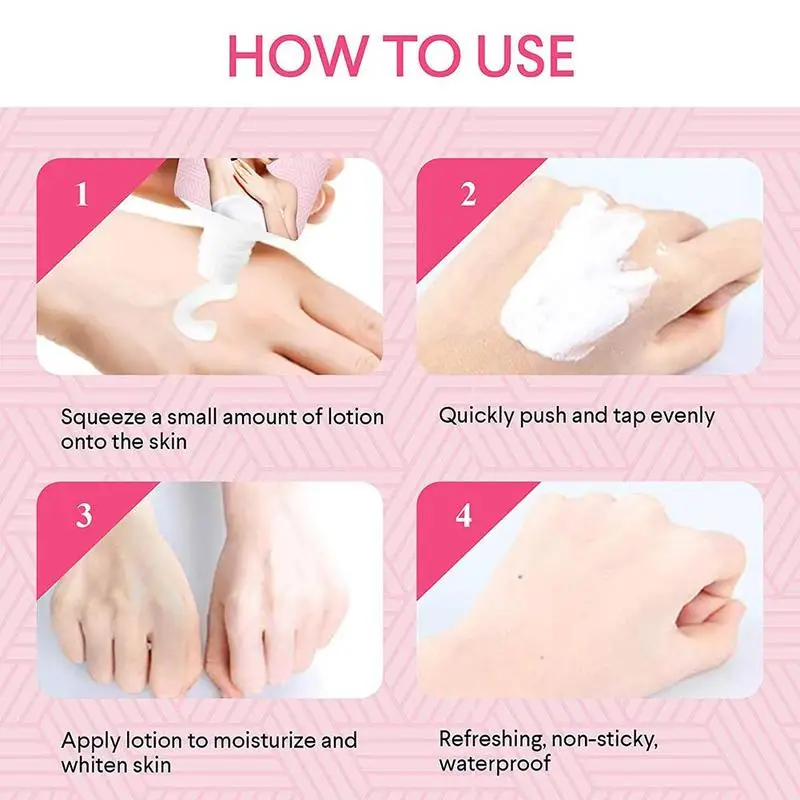 HOW TO USE

1

Squeeze a small amount of lotion onto the skin

2

Quickly push and tap evenly

3

Apply lotion to moisturize and whiten skin

4

Refreshing, non-sticky, waterproof