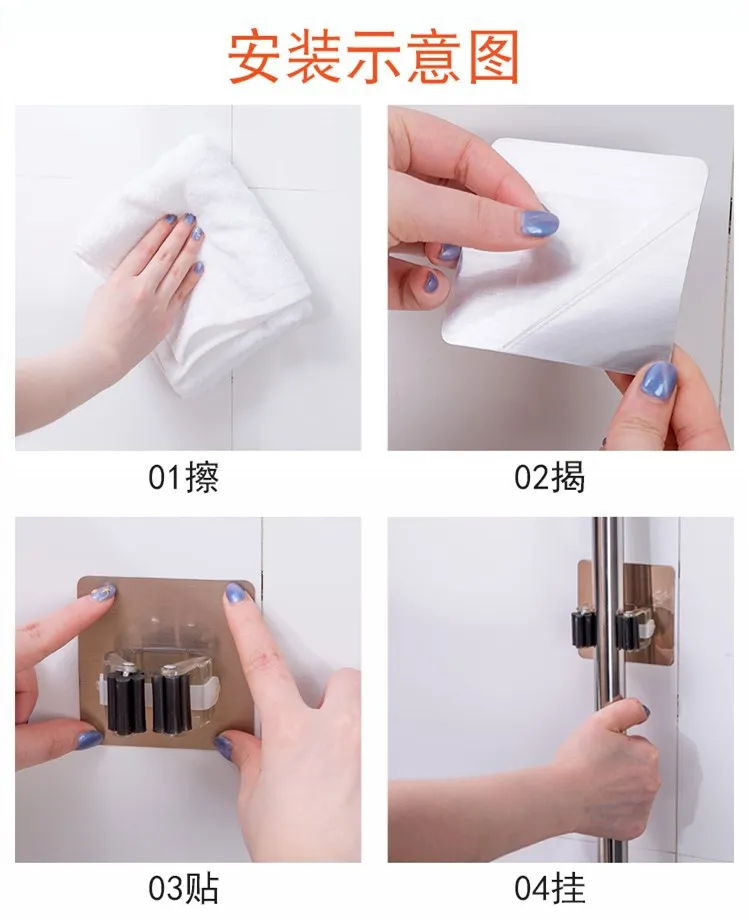 安装示意图

01擦

02揭

03贴

04挂