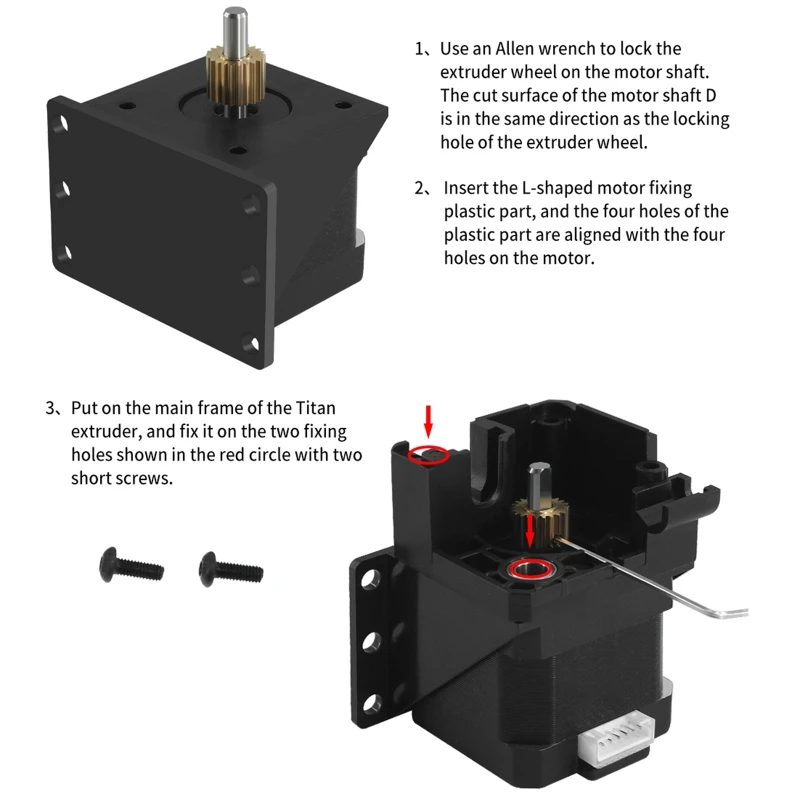 1、Use an Allen wrench to lock the extruder wheel on the motor shaft. The cut surface of the motor shaft D is in the same direction as the locking hole of the extruder wheel.

2、 Insert the L-shaped motor fixing plastic part, and the four holes of the plastic part are aligned with the four holes on the motor.

3、Put on the main frame of the Titan extruder, and fix it on the two fixing holes shown in the red circle with two short screws.