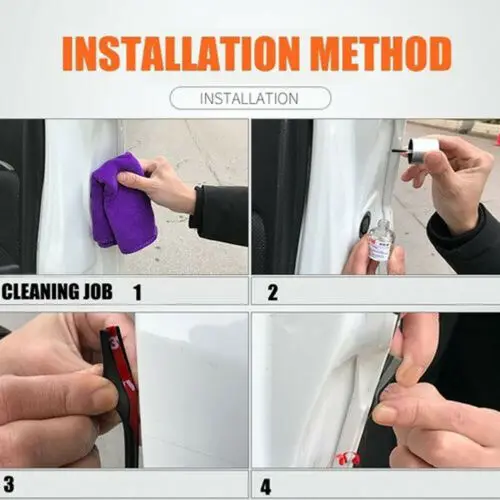 INSTALLATION METHOD

INSTALLATION

CLEANING JOB 1

2

3

4