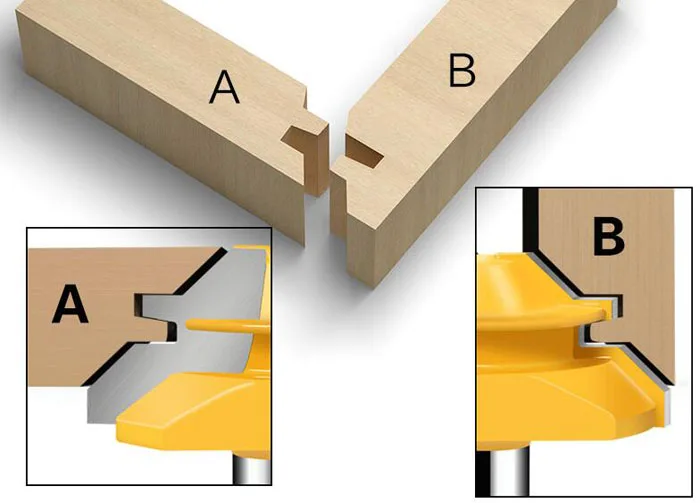 A
B
A
B