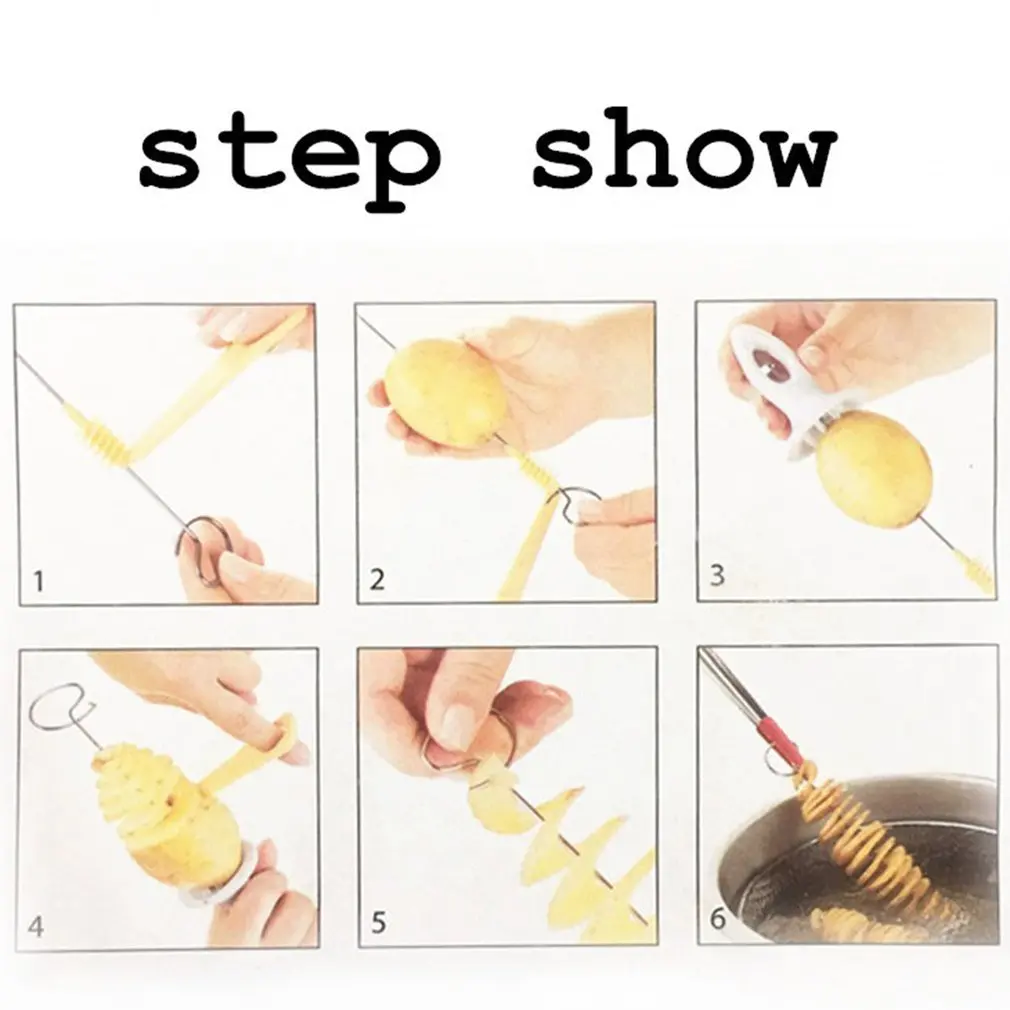 step show

1

2

3

4

5

6