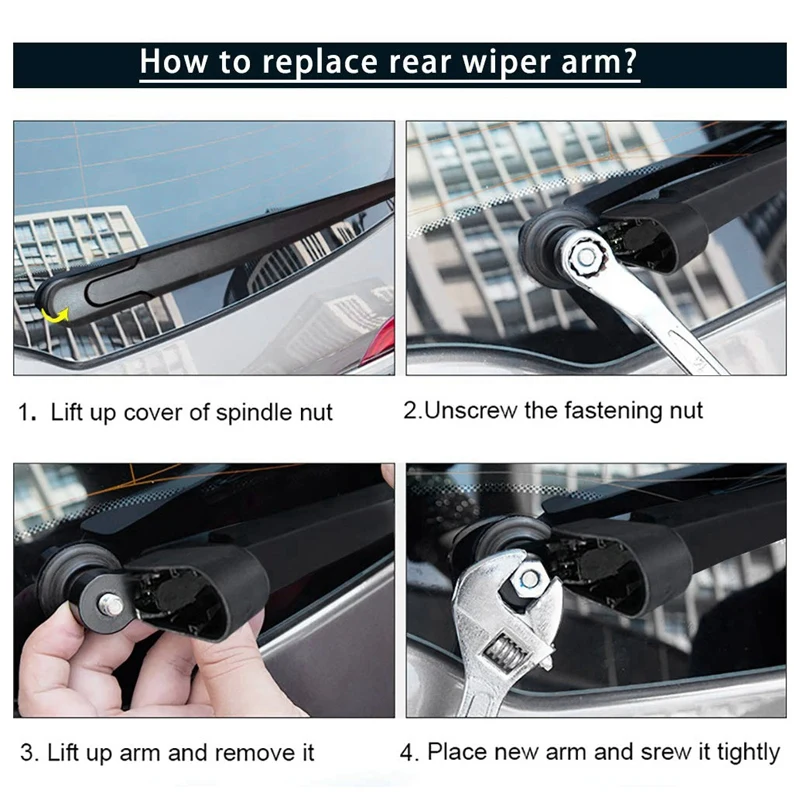 How to replace rear wiper arm?

1. Lift up cover of spindle nut

2.Unscrew the fastening nut

3. Lift up arm and remove it

4. Place new arm and srew it tightly