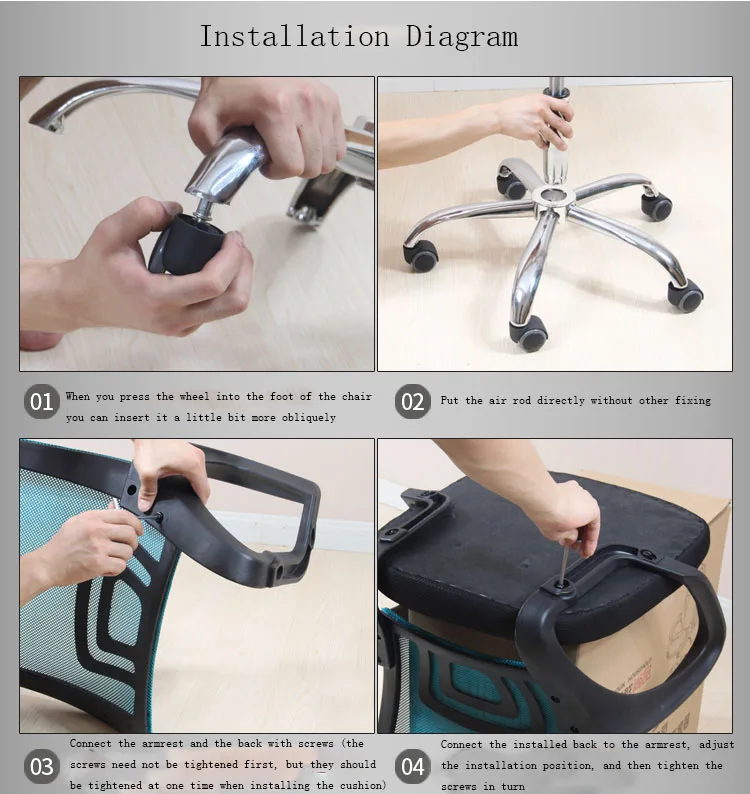 Installation Diagram

01 When you press the wheel into the foot of the chair you can insert it a little bit more obliquely

02 Put the air rod directly without other fixing

03 Connect the armrest and the back with screws (the screws need not be tightened first, but they should be tightened at one time when installing the cushion)

04 Connect the installed back to the armrest, adjust the installation position, and then tighten the screws in turn