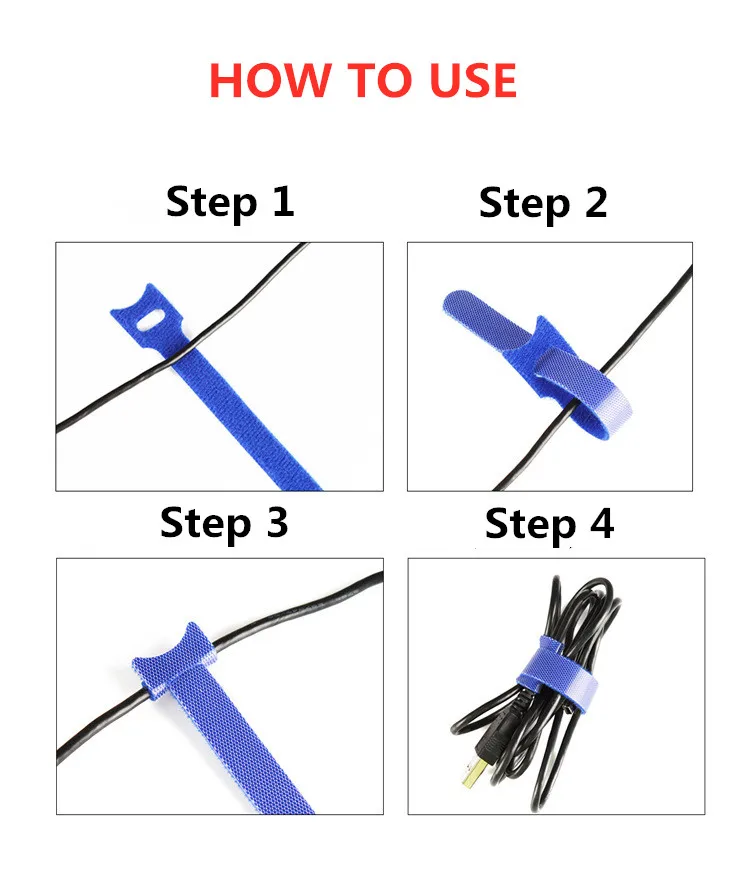 HOW TO USE

Step 1

Step 2

Step 3

Step 4