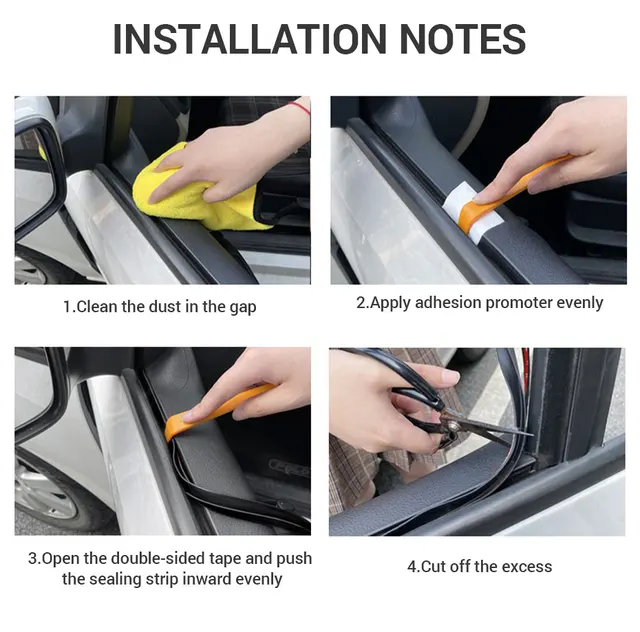 INSTALLATION NOTES

1.Clean the dust in the gap

2.Apply adhesion promoter evenly

3.Open the double-sided tape and push the sealing strip inward evenly

4.Cut off the excess