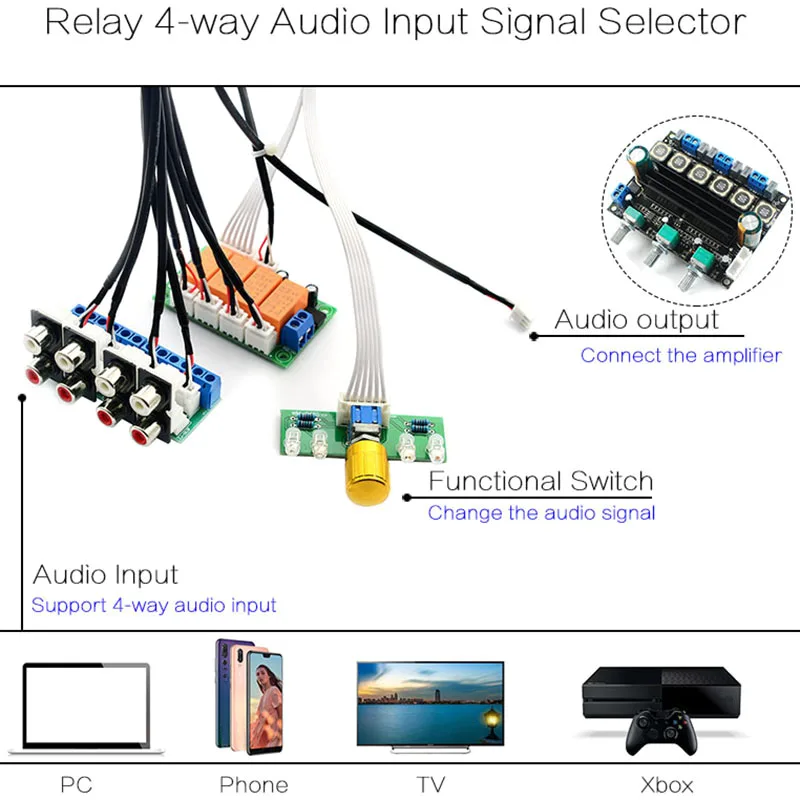 Relay 4-way Audio Input Signal Selector

Audio output
Connect the amplifier

Functional Switch
Change the audio signal

Audio Input
Support 4-way audio input

PC

Phone

TV

Xbox