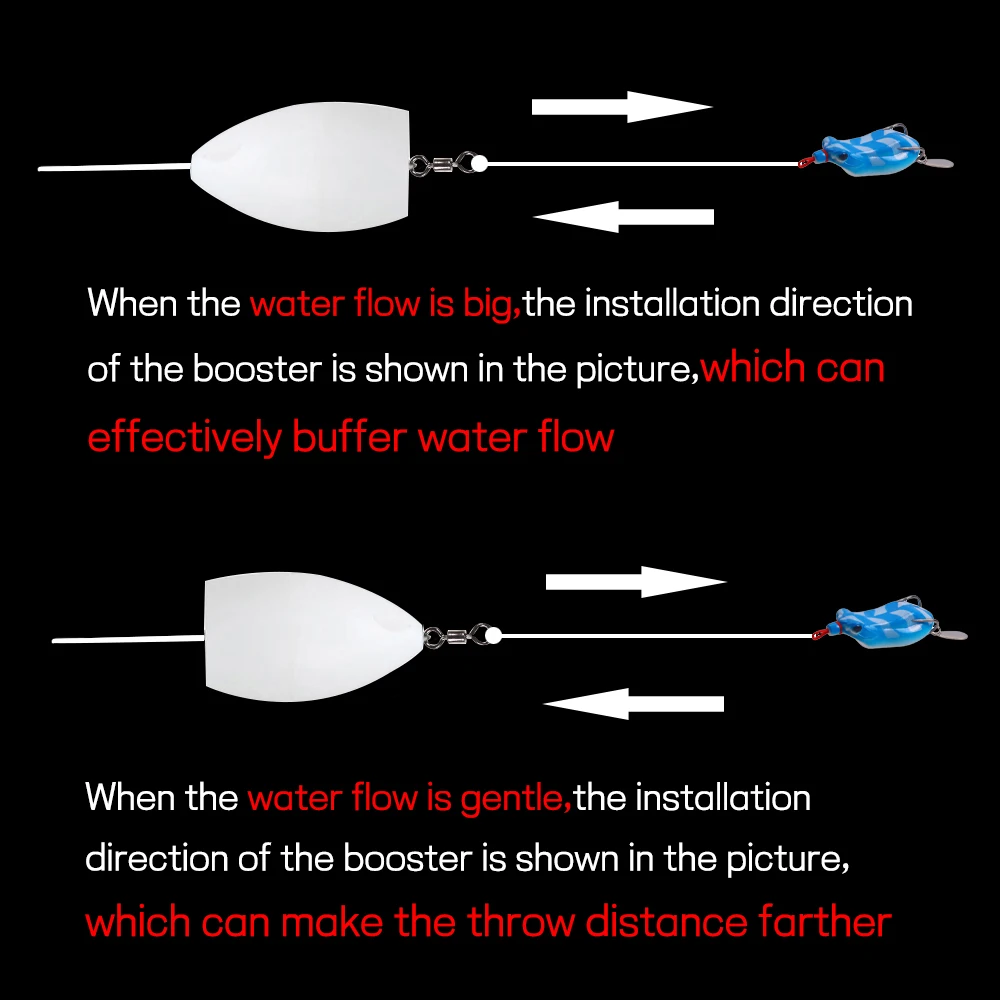 When the water flow is big,the installation direction of the booster is shown in the picture,which can effectively buffer water flow

When the water flow is gentle,the installation direction of the booster is shown in the picture, which can make the throw distance farther