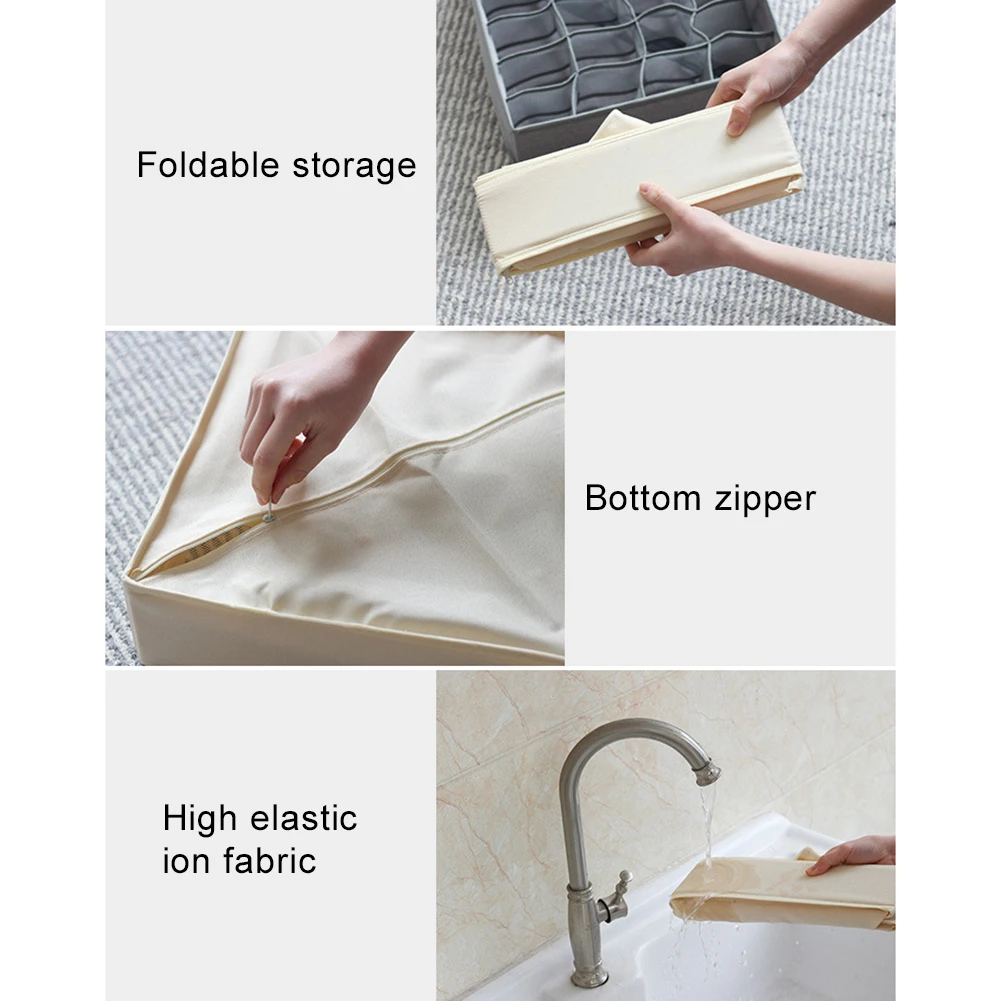 Foldable storage

Bottom zipper

High elastic
ion fabric