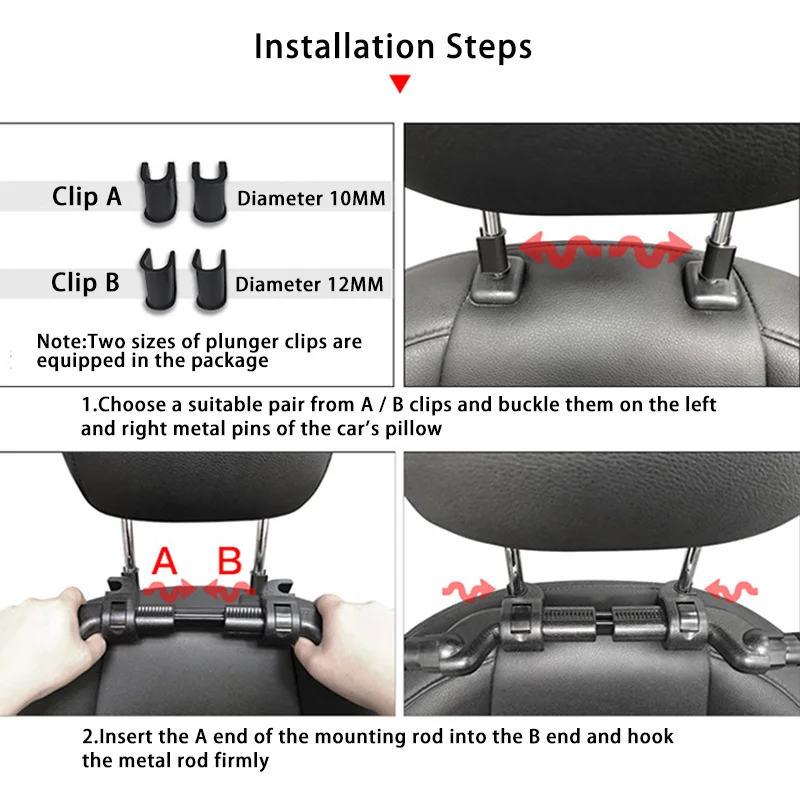 Installation Steps

Clip A

Diameter 10MM

Clip B

Diameter 12MM

Note:Two sizes of plunger clips are equipped in the package

1.Choose a suitable pair from A / B clips and buckle them on the left and right metal pins of the car's pillow

A

B

2.Insert the A end of the mounting rod into the B end and hook the metal rod firmly