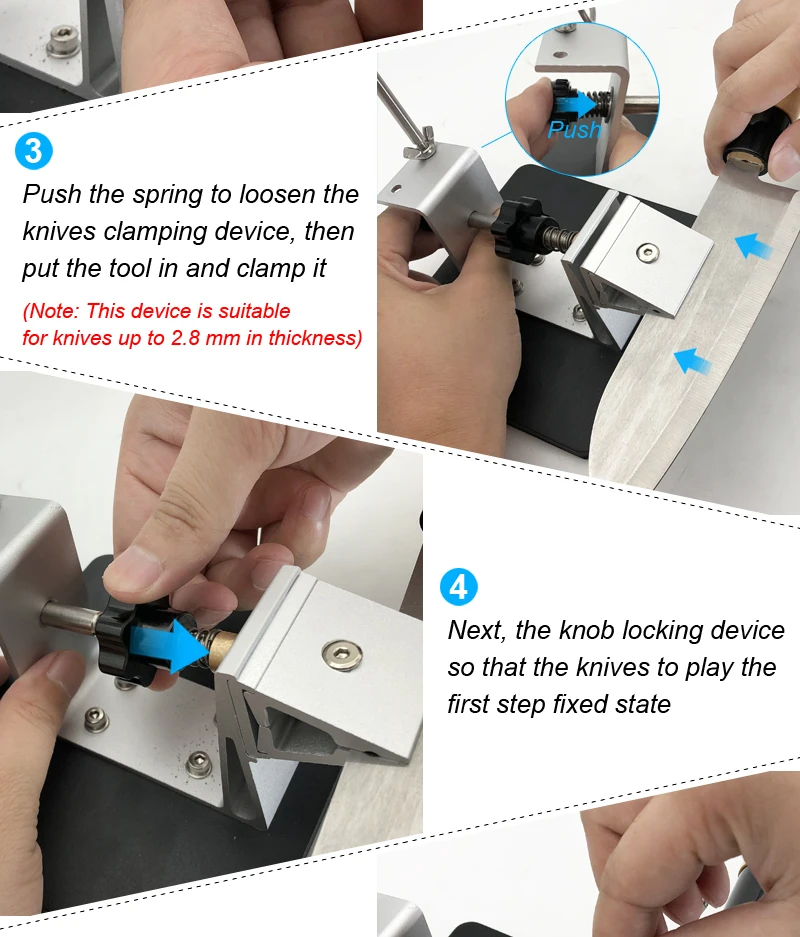 3

Push the spring to loosen the knives clamping device, then put the tool in and clamp it

(Note: This device is suitable for knives up to 2.8 mm in thickness)

Push

4

Next, the knob locking device so that the knives to play the first step fixed state