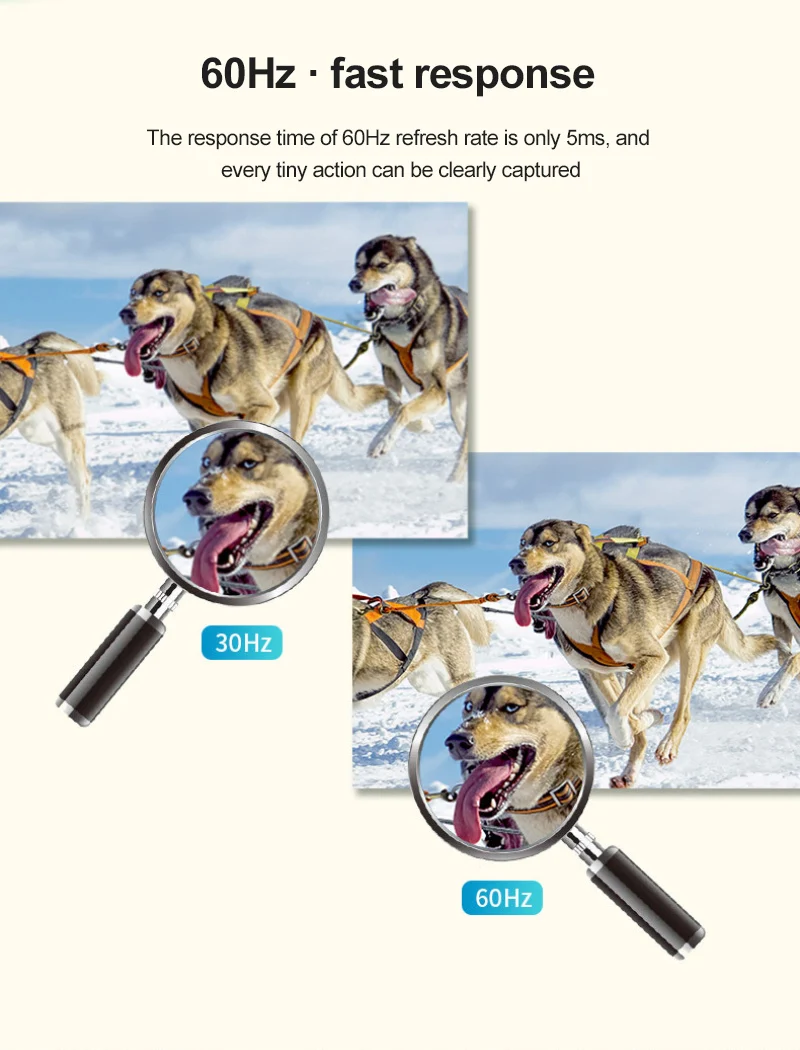 60Hz · fast response

The response time of 60Hz refresh rate is only 5ms, and every tiny action can be clearly captured

30Hz

60Hz