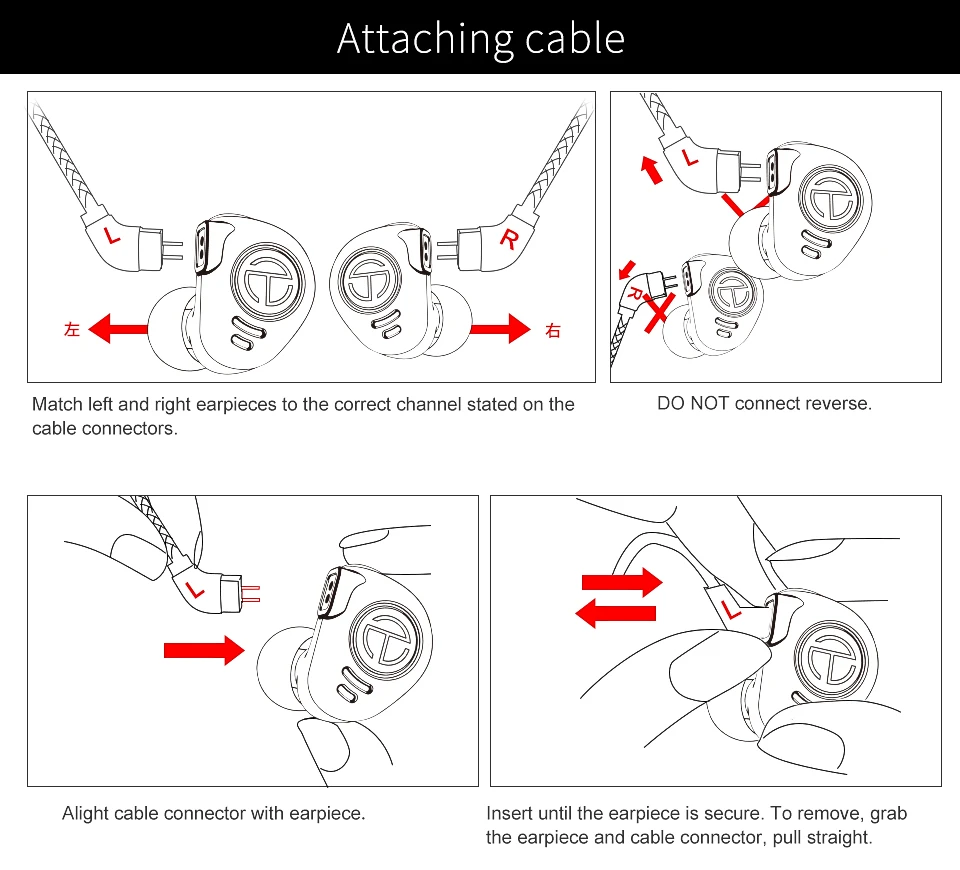 Attaching cable

L

R

左

右

Match left and right earpieces to the correct channel stated on the cable connectors.

L

R

DO NOT connect reverse.

L

Alight cable connector with earpiece.

L

Insert until the earpiece is secure. To remove, grab the earpiece and cable connector, pull straight.