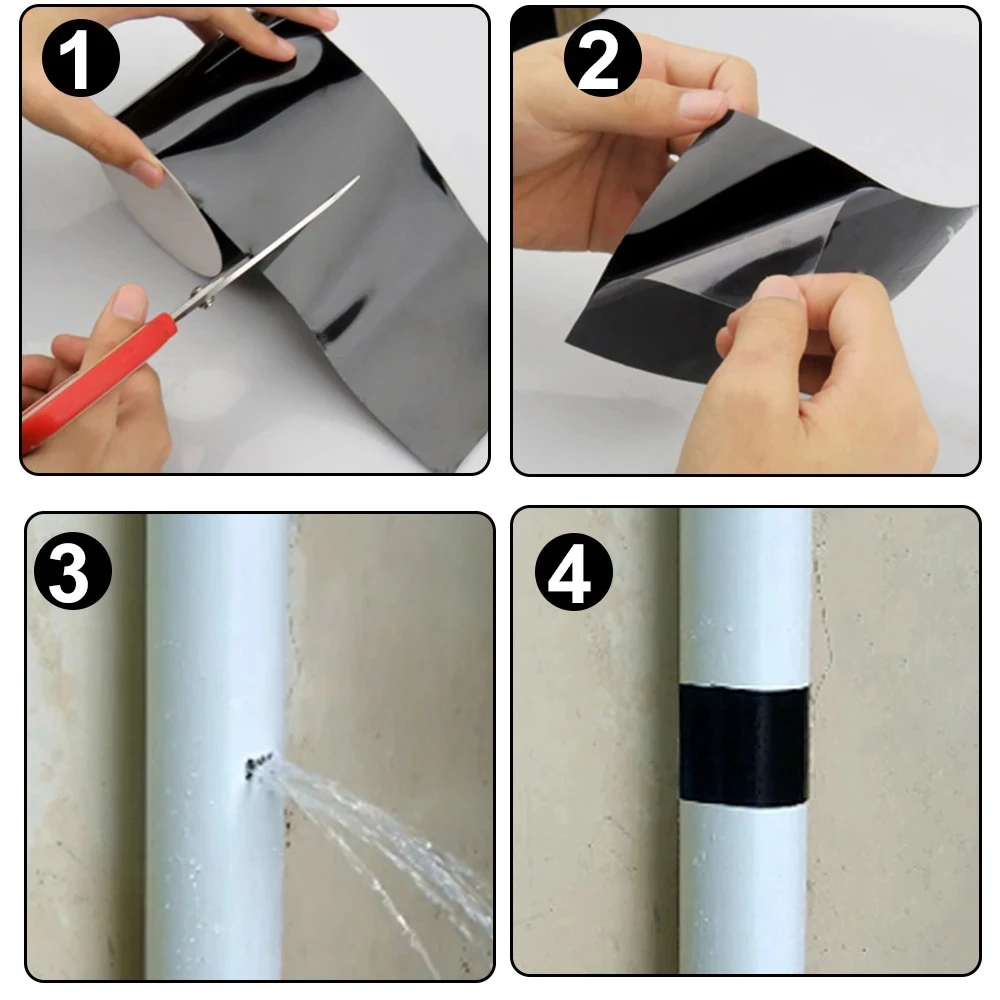 1

2

3

4