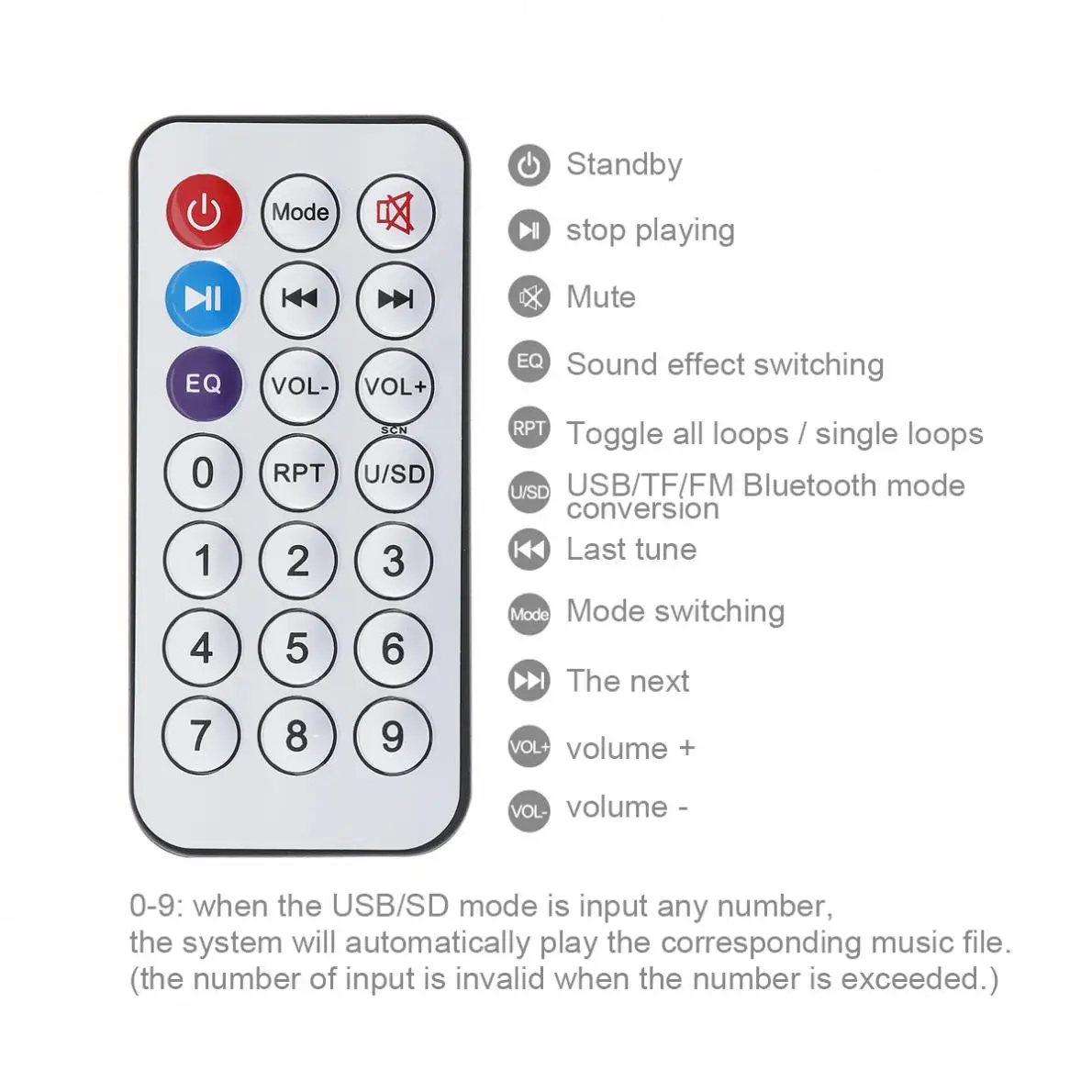 Mode
EQ
VOL-
VOL+
SCN
0
RPT
U/SD
1
2
3
4
5
6
7
8
9

Standby
stop playing
Mute
EQ Sound effect switching
RPT Toggle all loops / single loops
U/SD USB/TF/FM Bluetooth mode conversion
Last tune
Mode Mode switching
The next
VOL+ volume +
VOL- volume -

0-9: when the USB/SD mode is input any number, the system will automatically play the corresponding music file. (the number of input is invalid when the number is exceeded.)