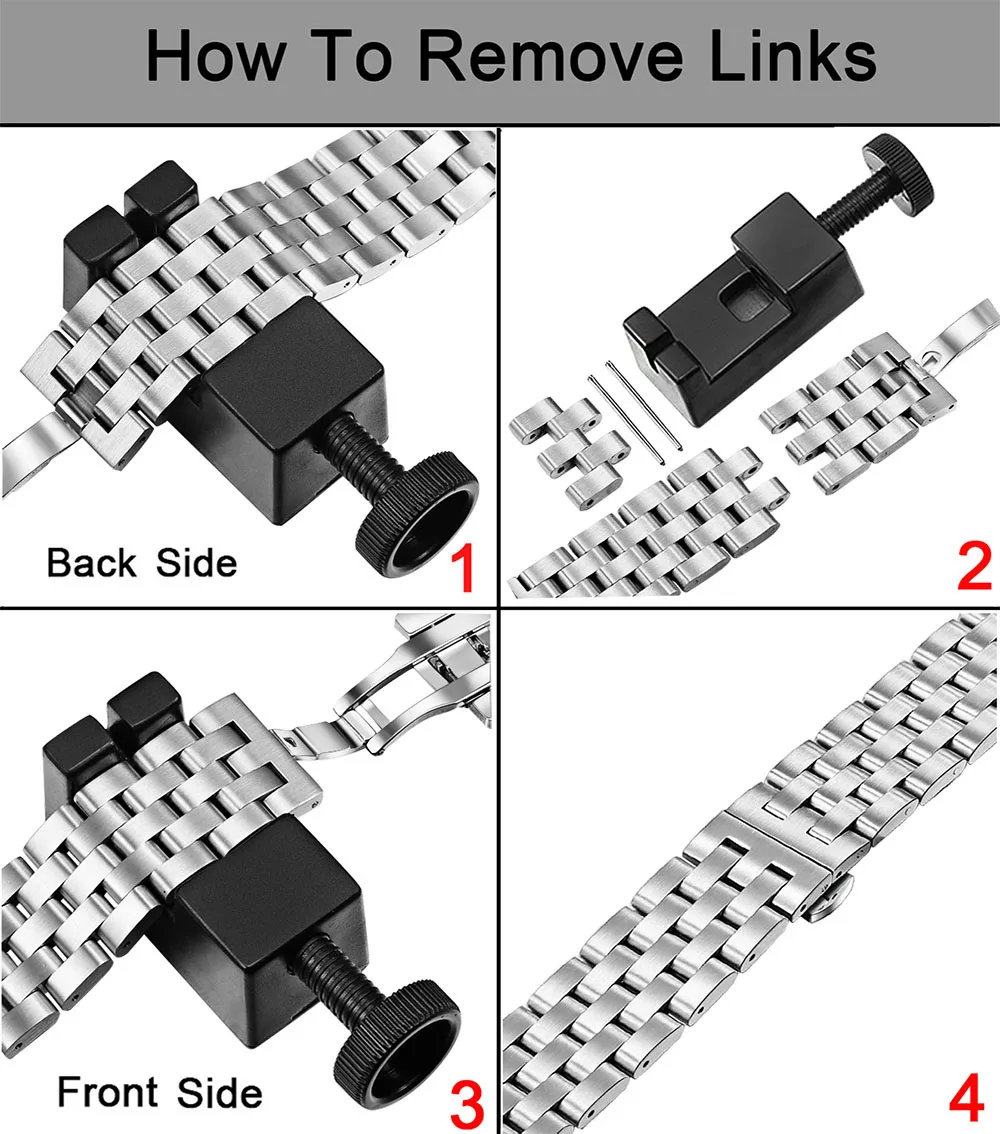 How To Remove Links

Back Side

1

2

Front Side

3

4