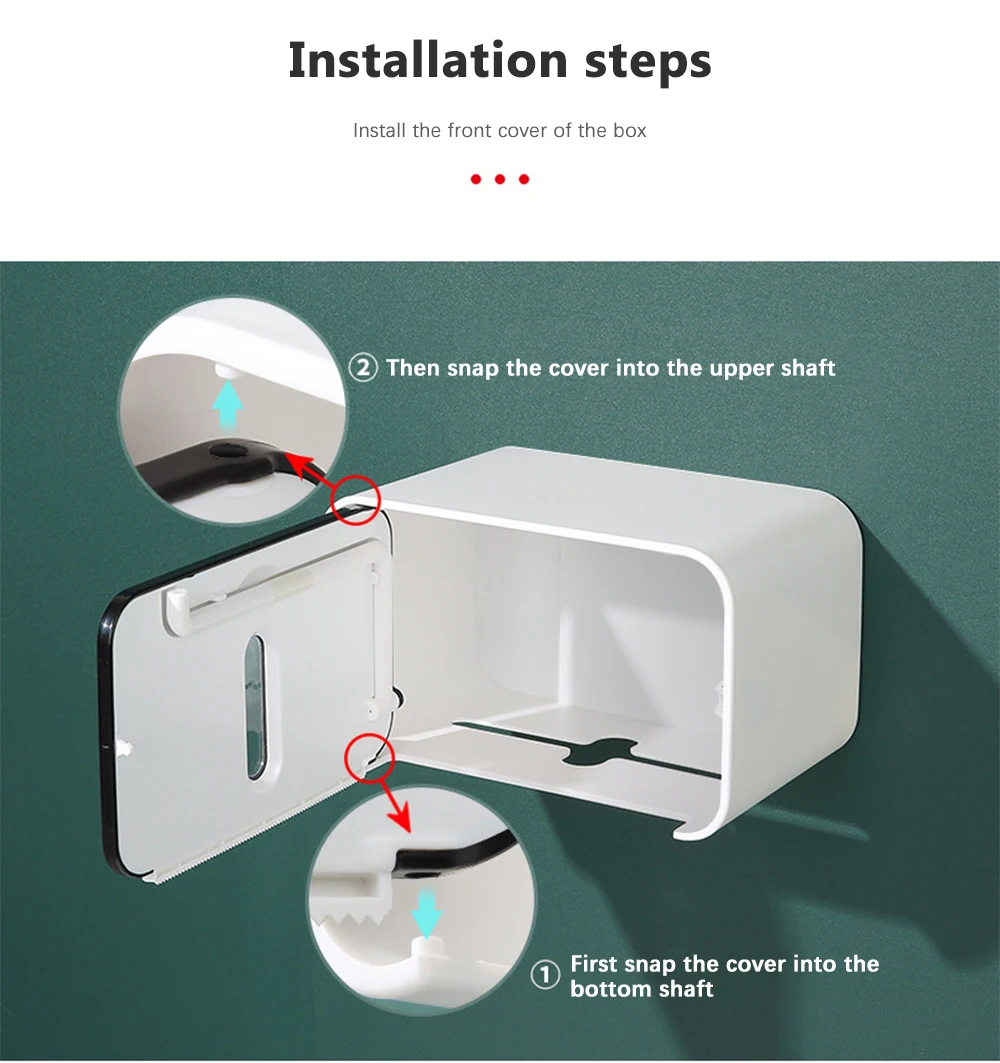 Installation steps

Install the front cover of the box

② Then snap the cover into the upper shaft

① First snap the cover into the bottom shaft