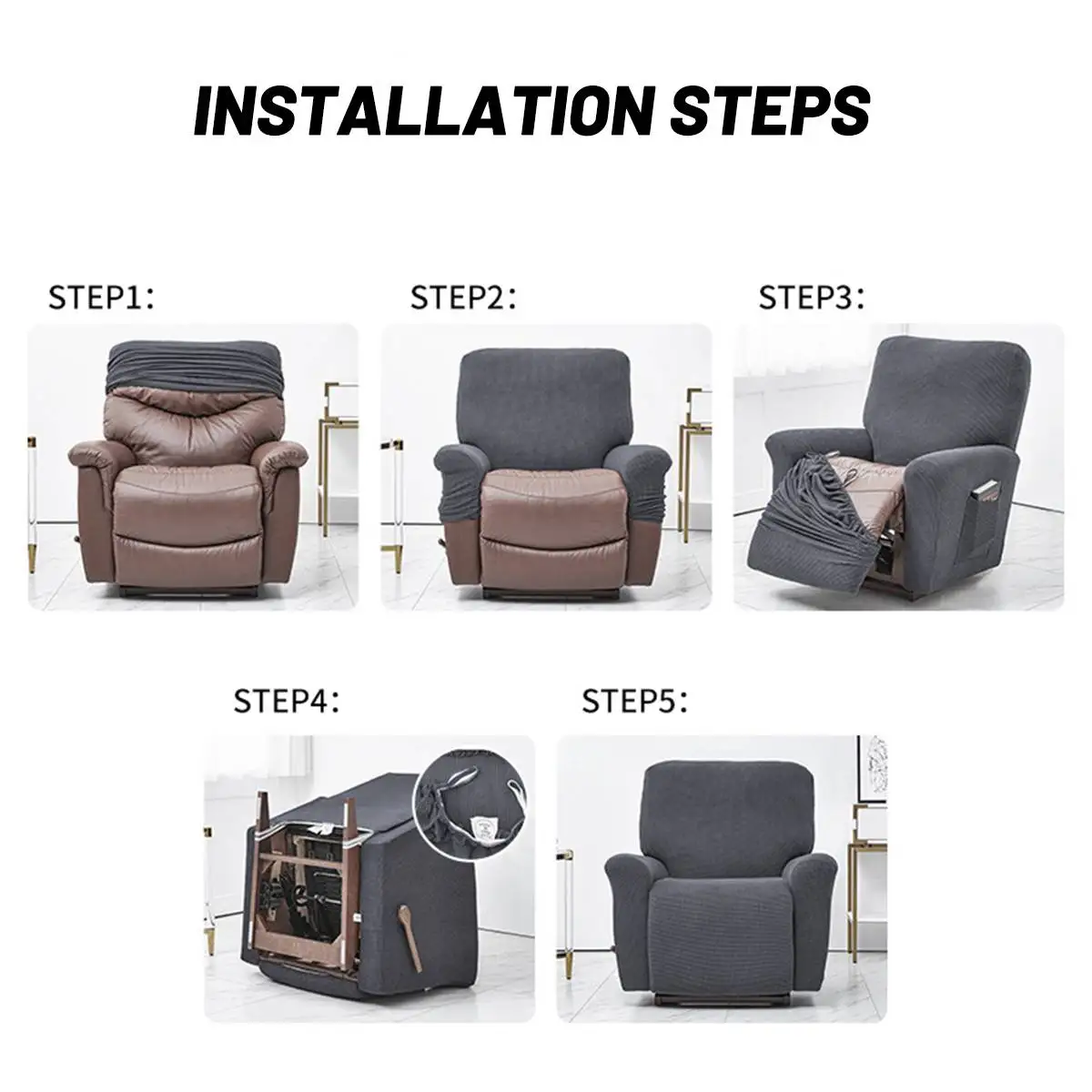 INSTALLATION STEPS

STEP1:

STEP2:

STEP3:

STEP4:

STEP5: