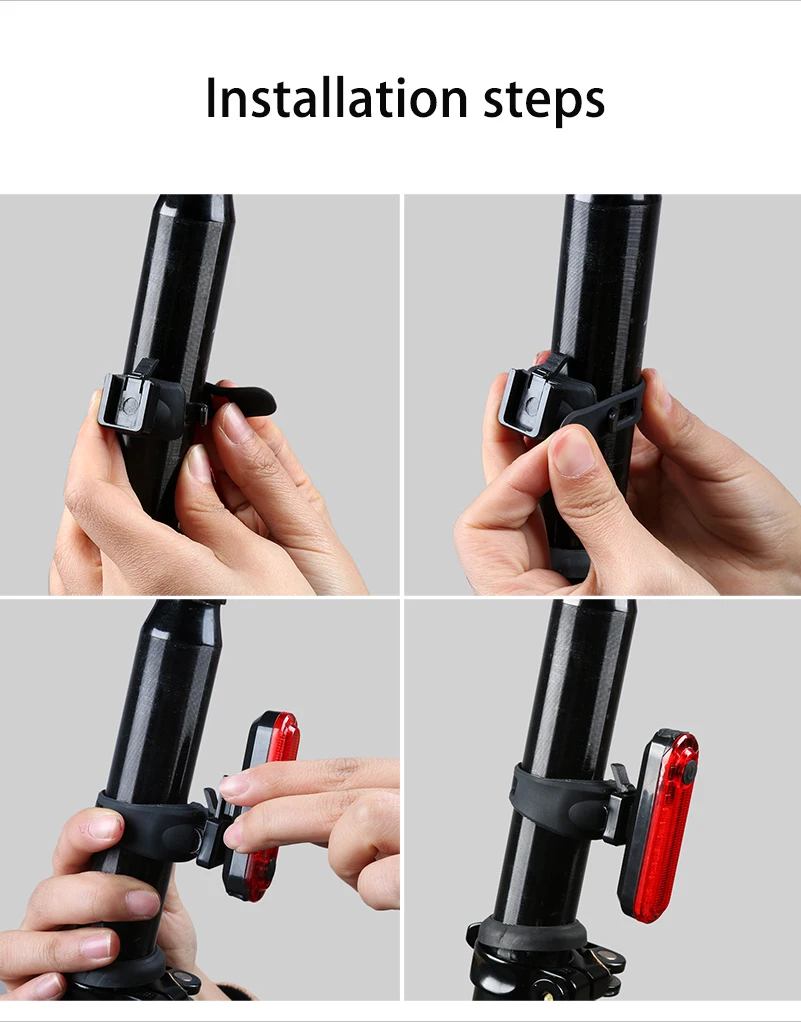 Installation steps