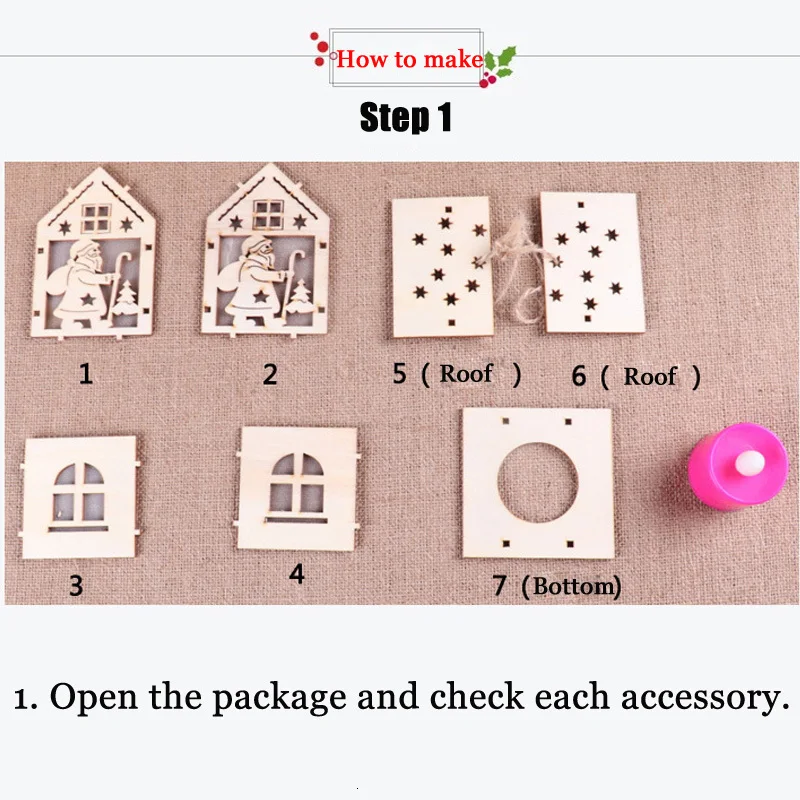 How to make

Step 1

1

2

5 ( Roof )

6 ( Roof )

3

4

7 (Bottom)

1. Open the package and check each accessory.