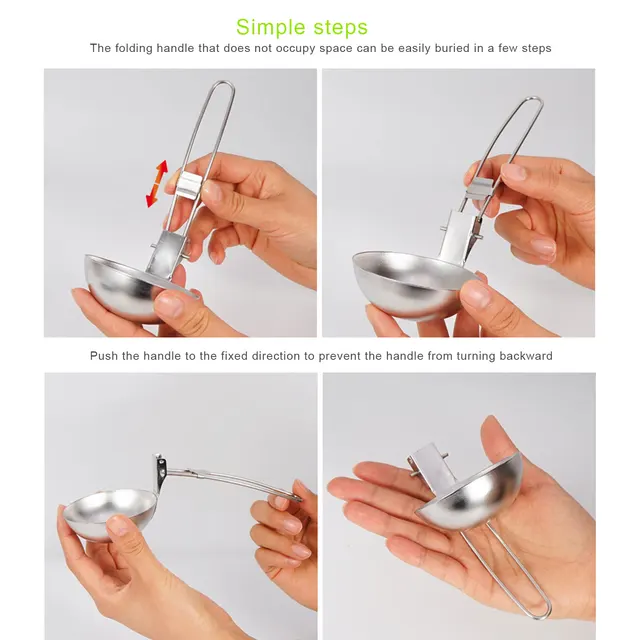 Simple steps

The folding handle that does not occupy space can be easily buried in a few steps

Push the handle to the fixed direction to prevent the handle from turning backward