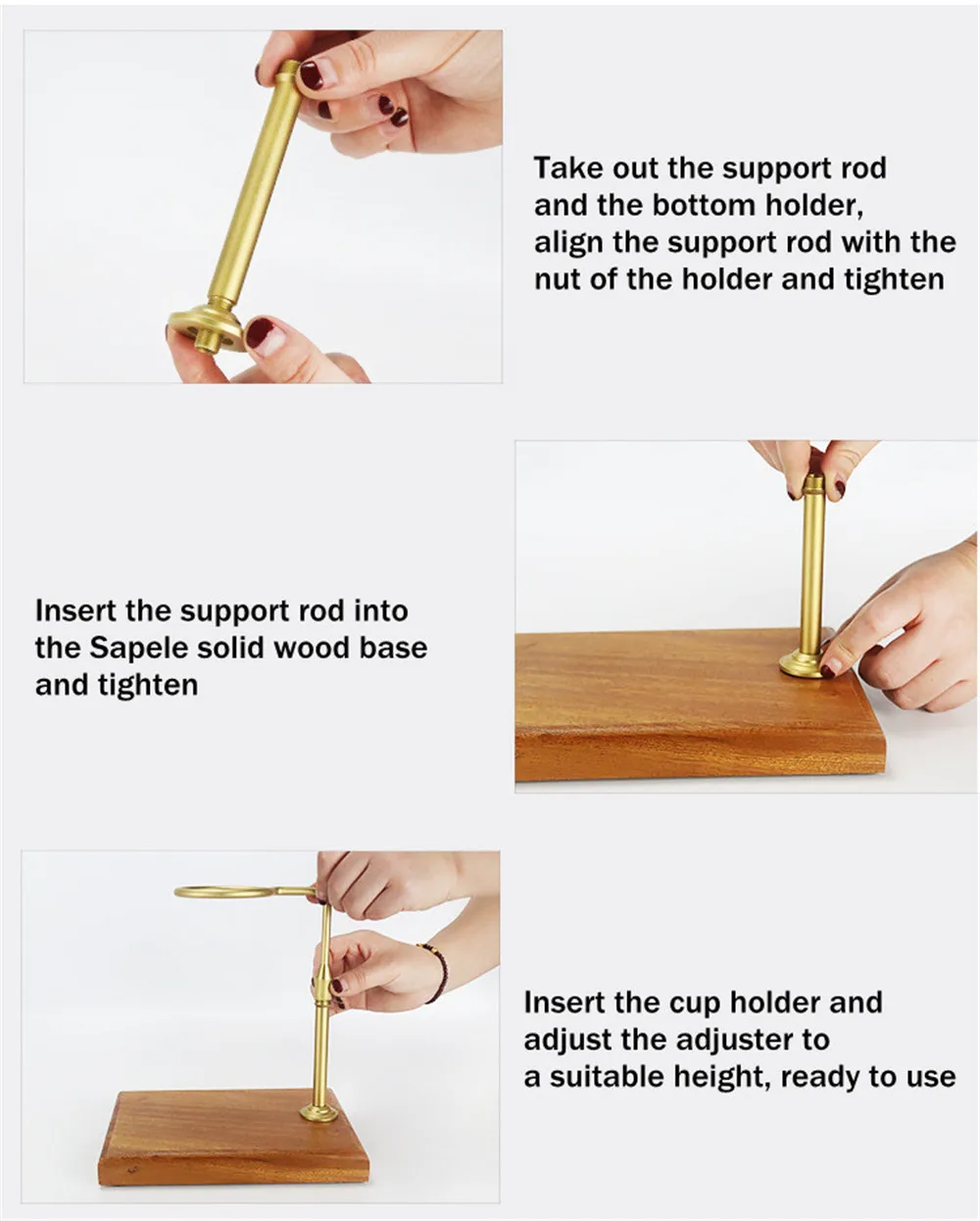 Take out the support rod and the bottom holder, align the support rod with the nut of the holder and tighten

Insert the support rod into the Sapele solid wood base and tighten

Insert the cup holder and adjust the adjuster to a suitable height, ready to use