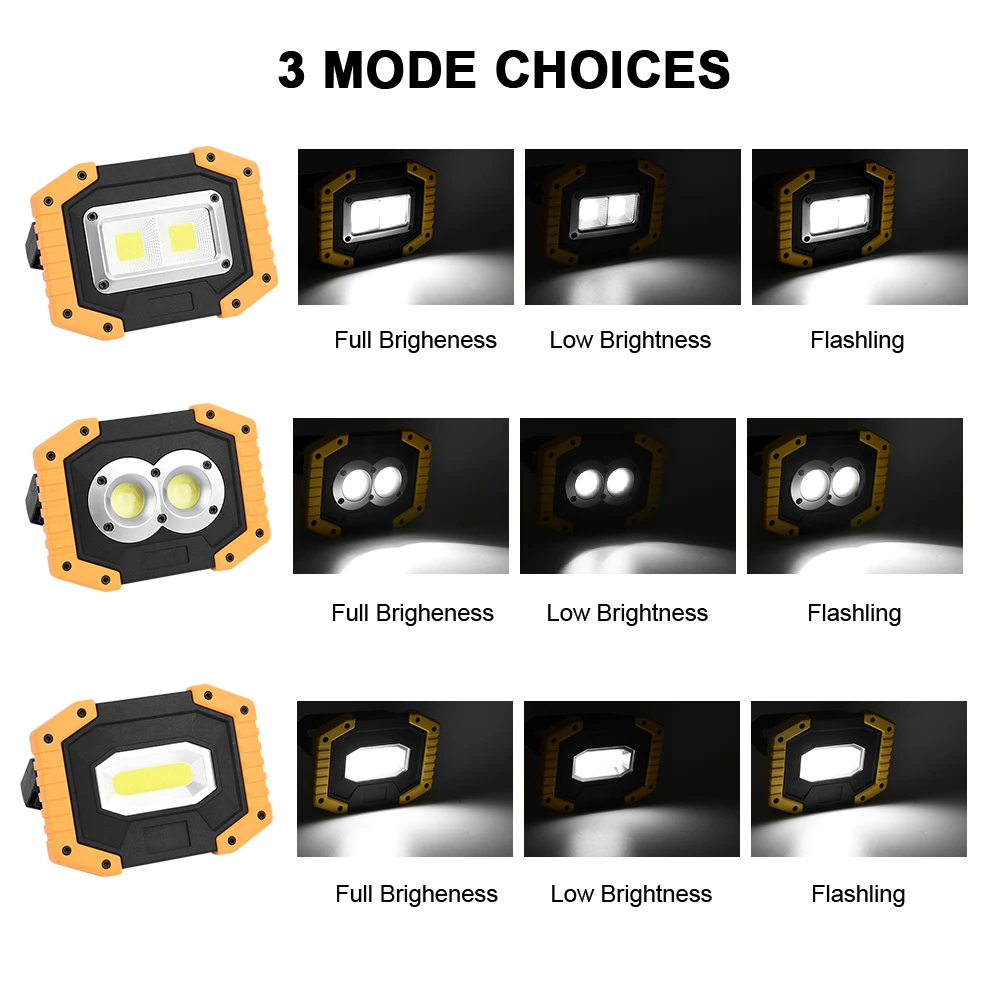 3 MODE CHOICES

Full Brigheness
Low Brightness
Flashling

Full Brigheness
Low Brightness
Flashling

Full Brigheness
Low Brightness
Flashling