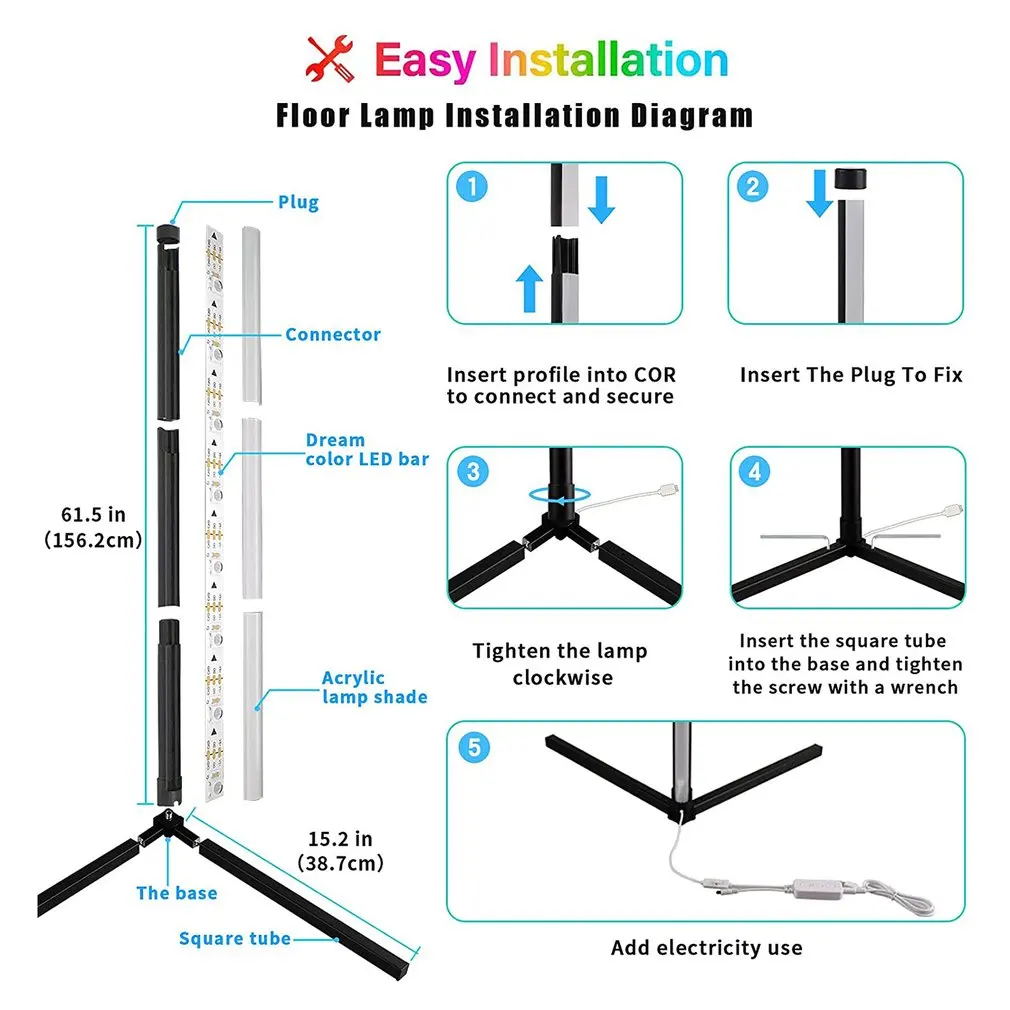 Easy Installation

Floor Lamp Installation Diagram

Plug

Connector

Dream color LED bar

61.5 in (156.2cm)

Acrylic lamp shade

15.2 in (38.7cm)

The base

Square tube

1

Insert profile into COR to connect and secure

2

Insert The Plug To Fix

3

Tighten the lamp clockwise

4

Insert the square tube into the base and tighten the screw with a wrench

5

Add electricity use