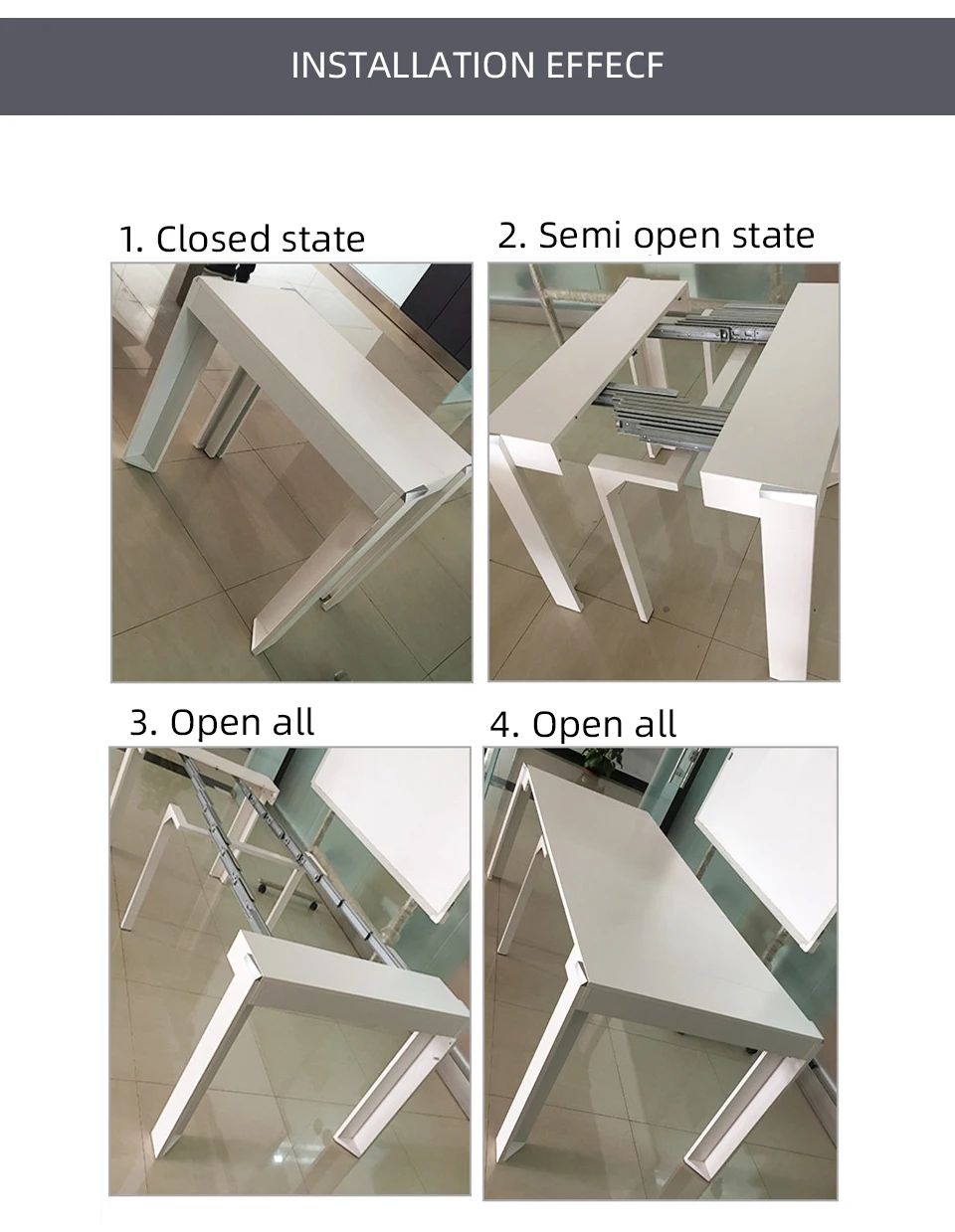 INSTALLATION EFFECF

1. Closed state

2. Semi open state

3. Open all

4. Open all