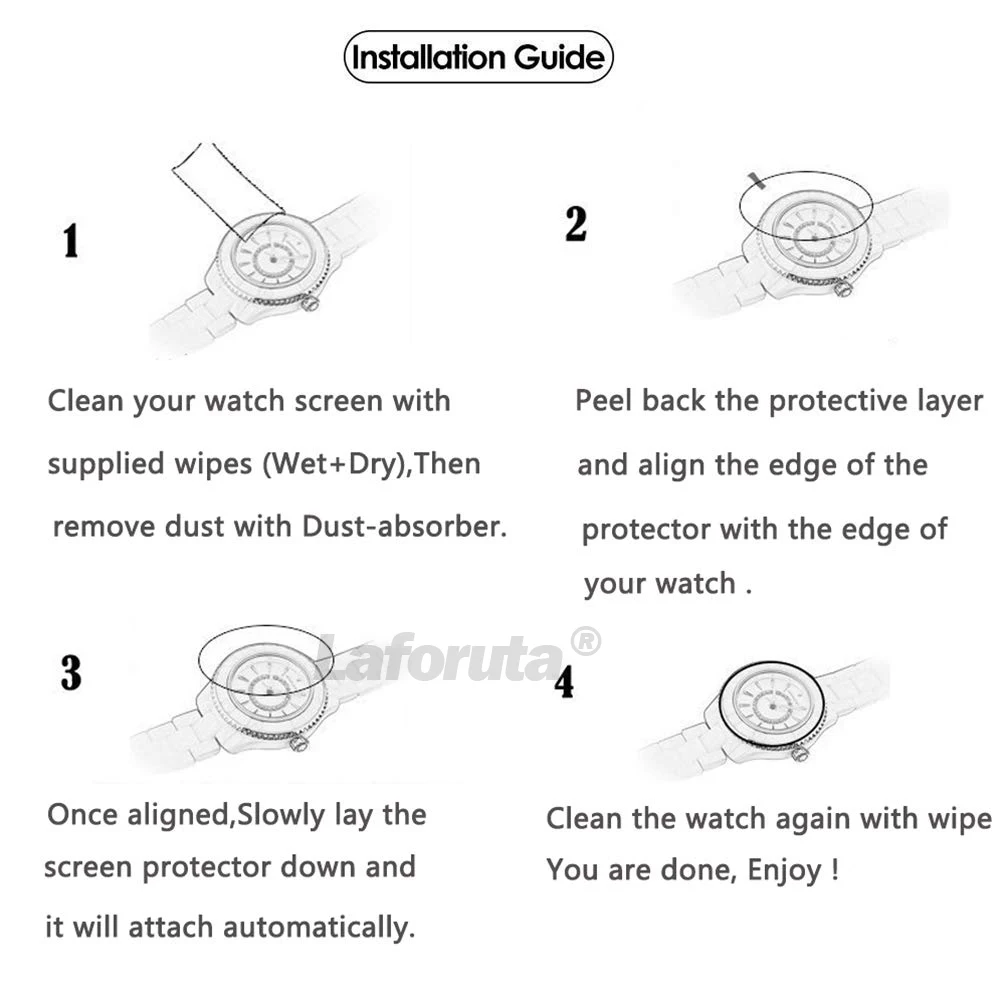 Installation Guide

1

Clean your watch screen with supplied wipes (Wet+Dry),Then remove dust with Dust-absorber.

2

Peel back the protective layer and align the edge of the protector with the edge of your watch .

Laforuta®

3

Once aligned,Slowly lay the screen protector down and it will attach automatically.

4

Clean the watch again with wipe You are done, Enjoy !