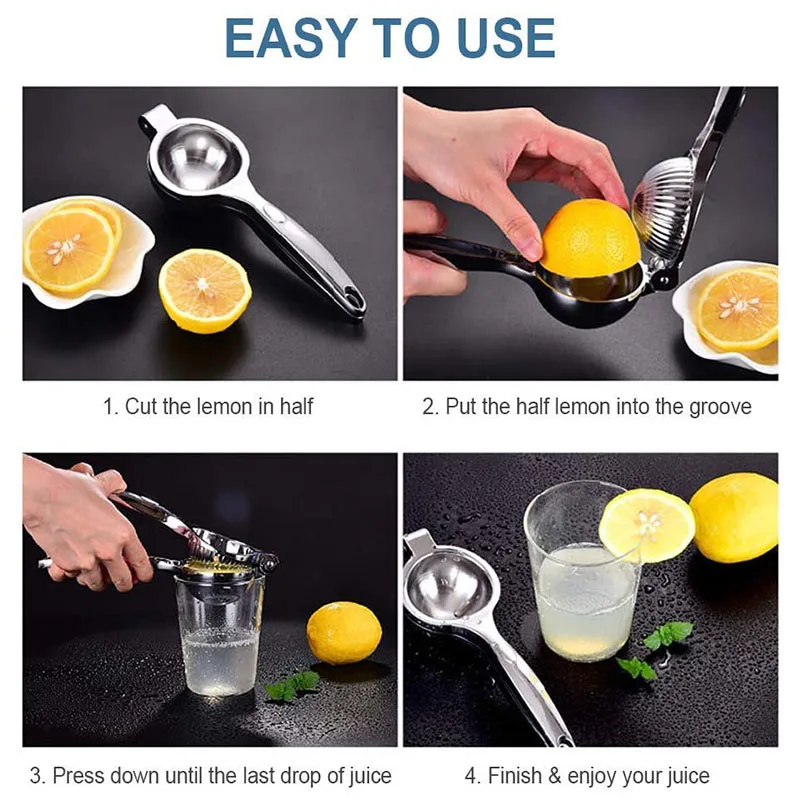 EASY TO USE

1. Cut the lemon in half

2. Put the half lemon into the groove

3. Press down until the last drop of juice

4. Finish & enjoy your juice