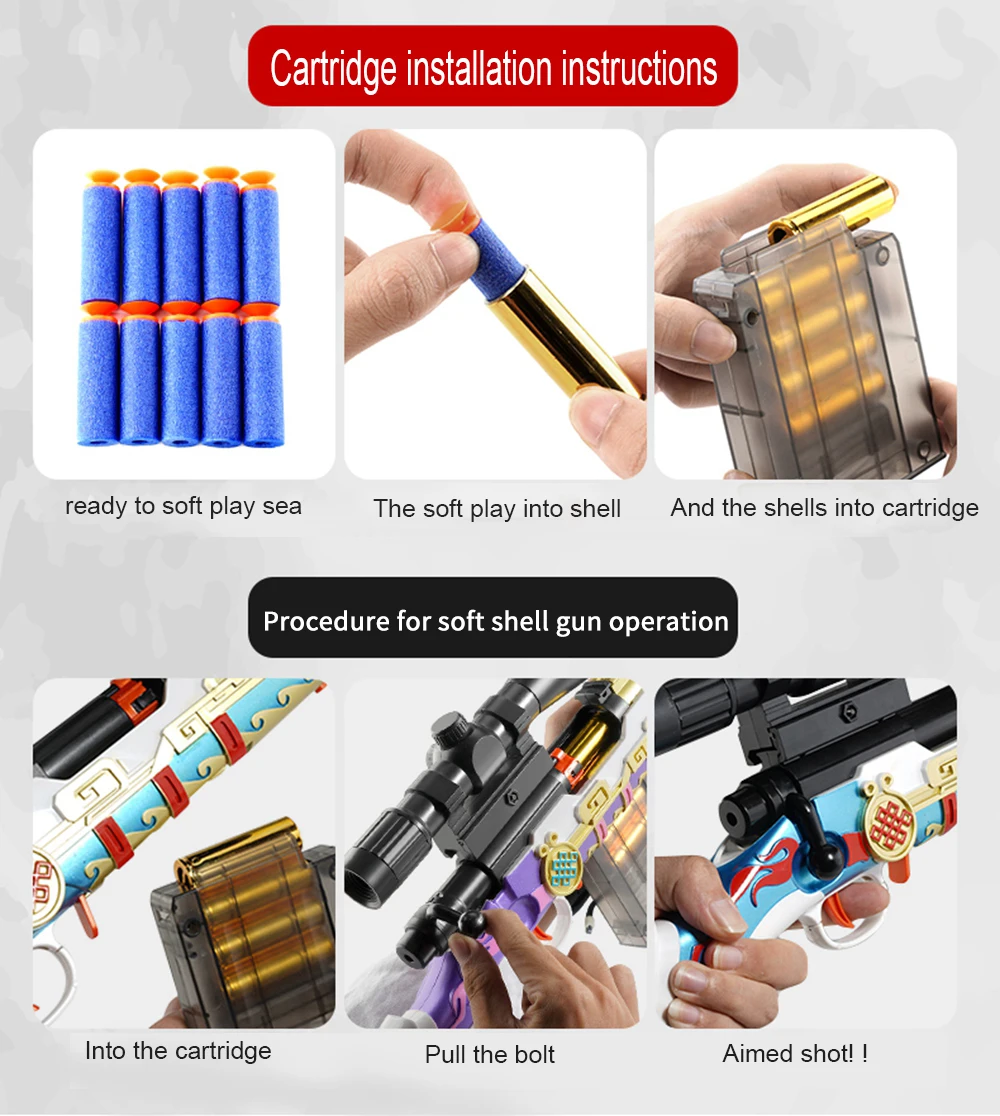 Cartridge installation instructions

ready to soft play sea

The soft play into shell

And the shells into cartridge

Procedure for soft shell gun operation

Into the cartridge

Pull the bolt

Aimed shot! !