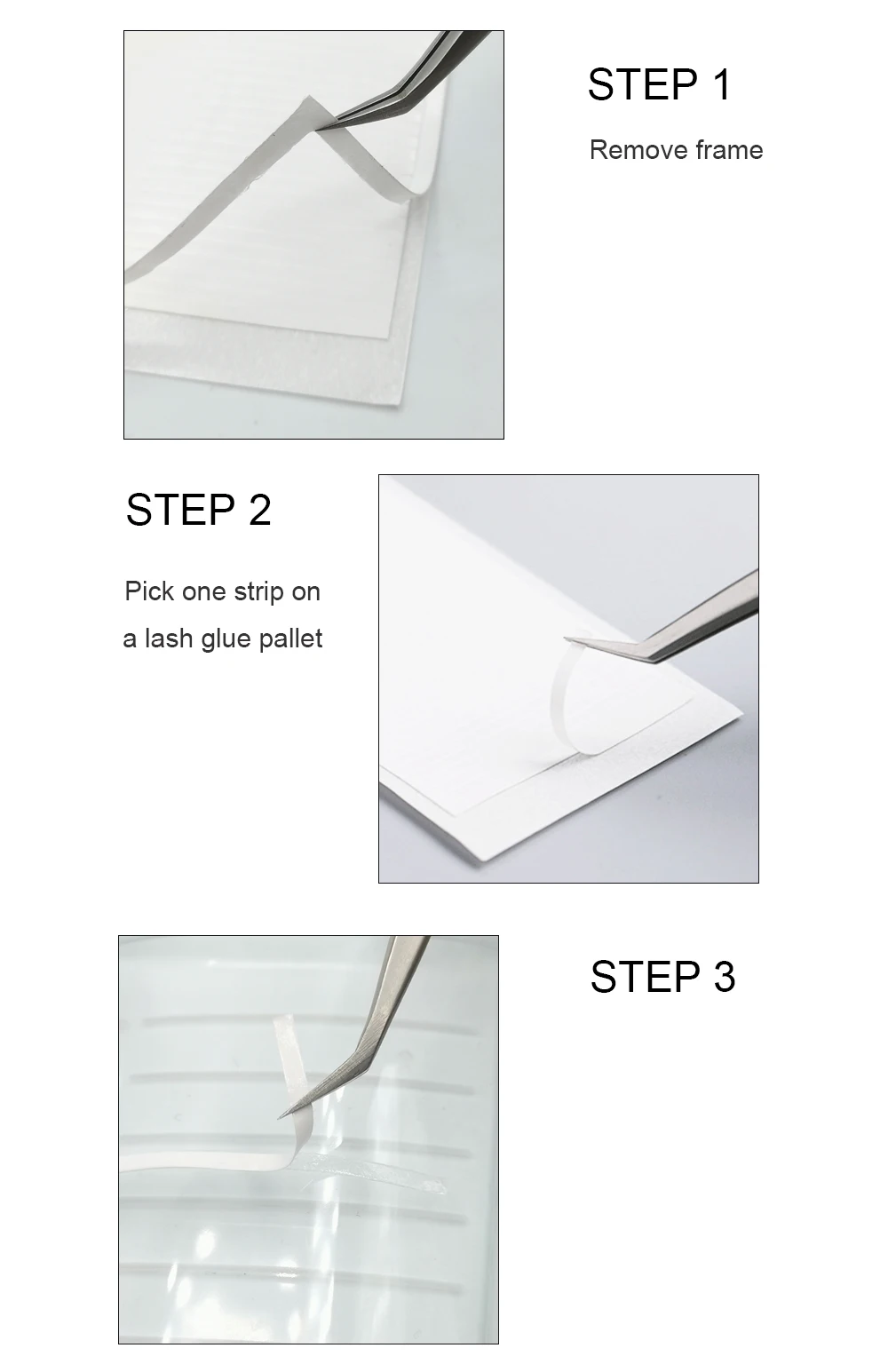 STEP 1

Remove frame

STEP 2

Pick one strip on a lash glue pallet

STEP 3