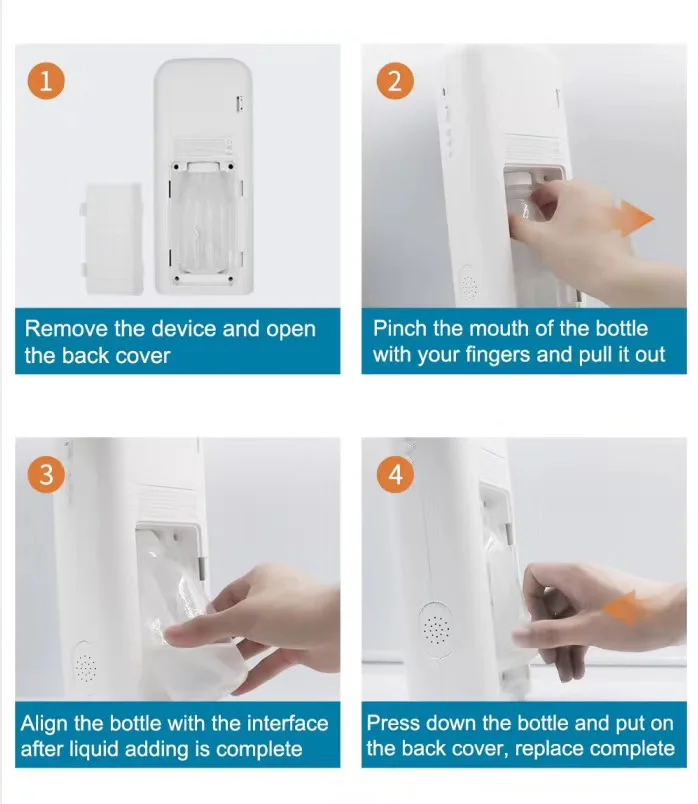 1

Remove the device and open the back cover

2

Pinch the mouth of the bottle with your fingers and pull it out

3

Align the bottle with the interface after liquid adding is complete

4

Press down the bottle and put on the back cover, replace complete