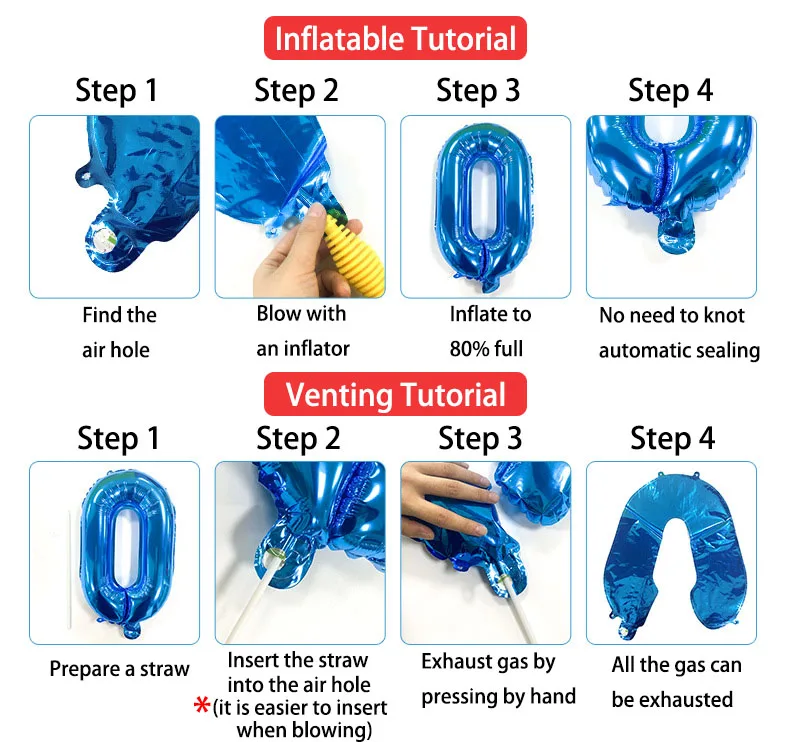 Inflatable Tutorial

Step 1

Find the air hole

Step 2

Blow with an inflator

Step 3

Inflate to 80% full

Step 4

No need to knot automatic sealing

Venting Tutorial

Step 1

Prepare a straw

Step 2

Insert the straw into the air hole
*(it is easier to insert when blowing)

Step 3

Exhaust gas by pressing by hand

Step 4

All the gas can be exhausted