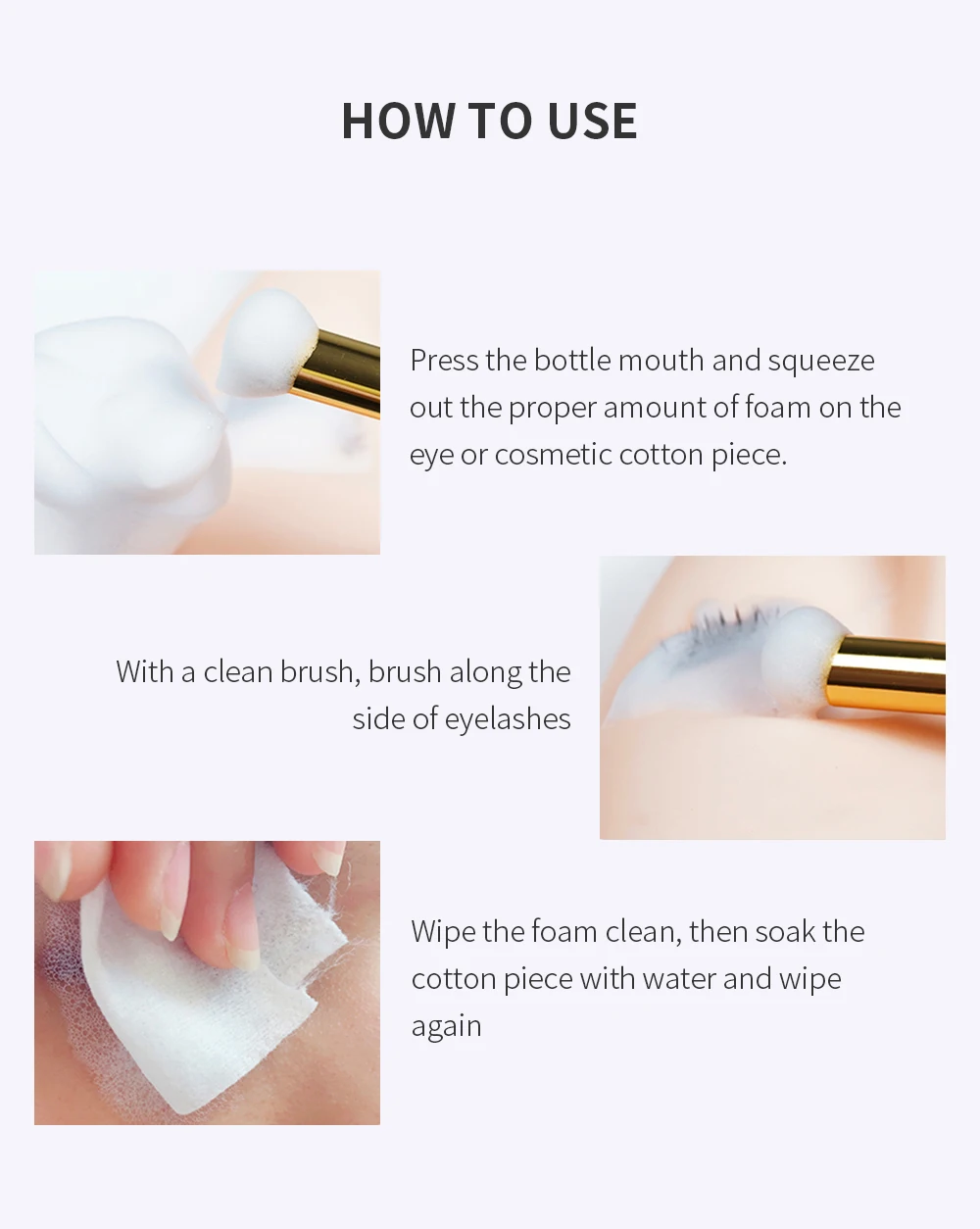 HOW TO USE

Press the bottle mouth and squeeze out the proper amount of foam on the eye or cosmetic cotton piece.

With a clean brush, brush along the side of eyelashes

Wipe the foam clean, then soak the cotton piece with water and wipe again