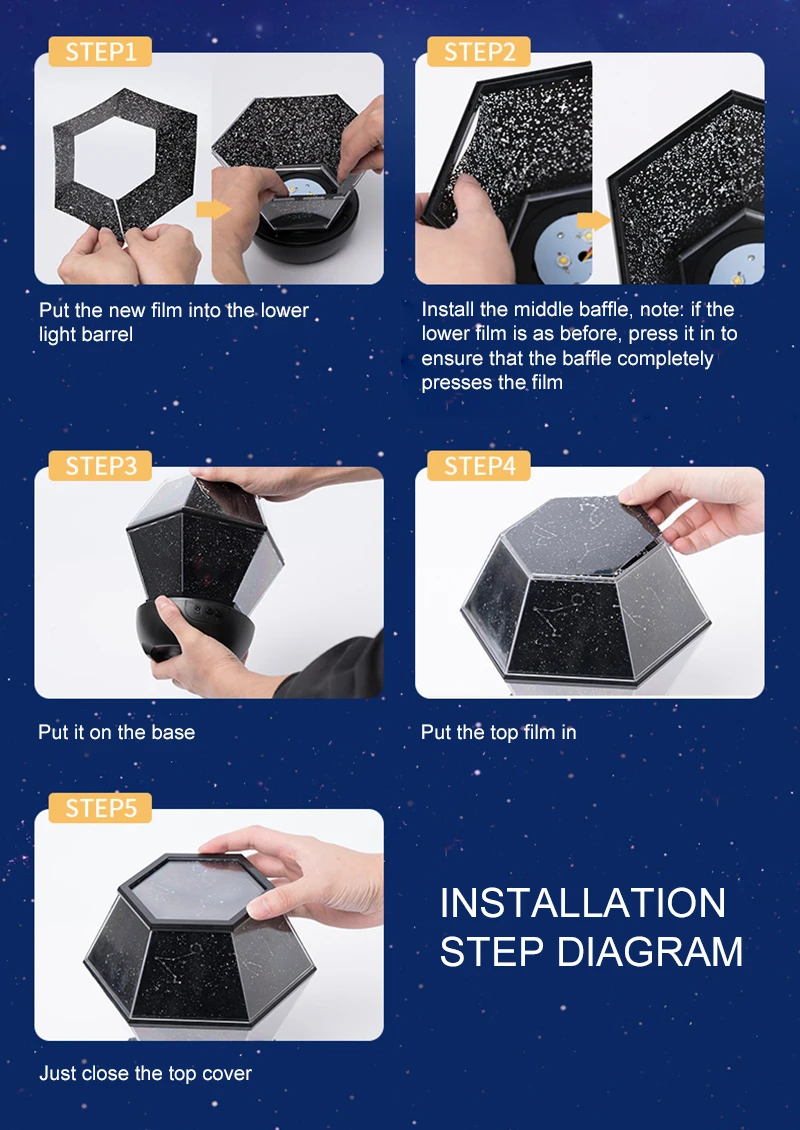 STEP1

Put the new film into the lower light barrel

STEP2

Install the middle baffle, note: if the lower film is as before, press it in to ensure that the baffle completely presses the film

STEP3

Put it on the base

STEP4

Put the top film in

STEP5

Just close the top cover

INSTALLATION STEP DIAGRAM