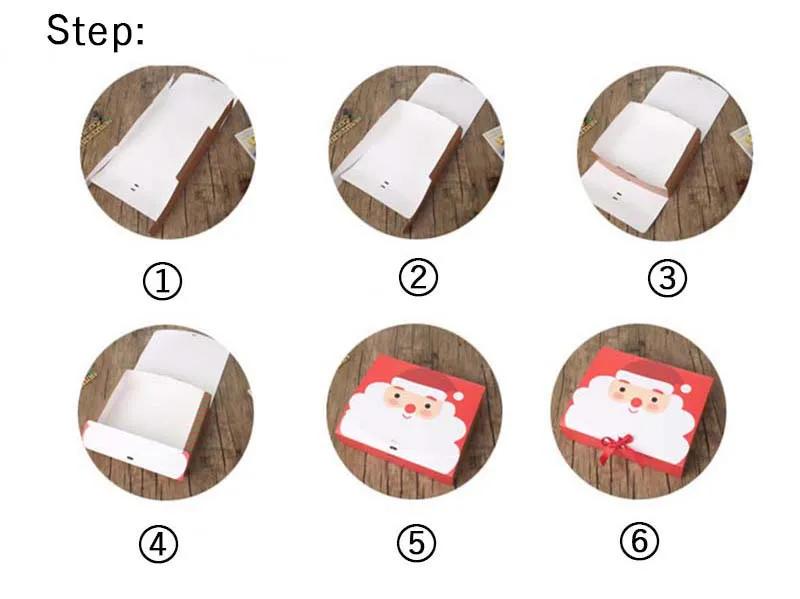 Step:

①

②

③

④

⑤

⑥