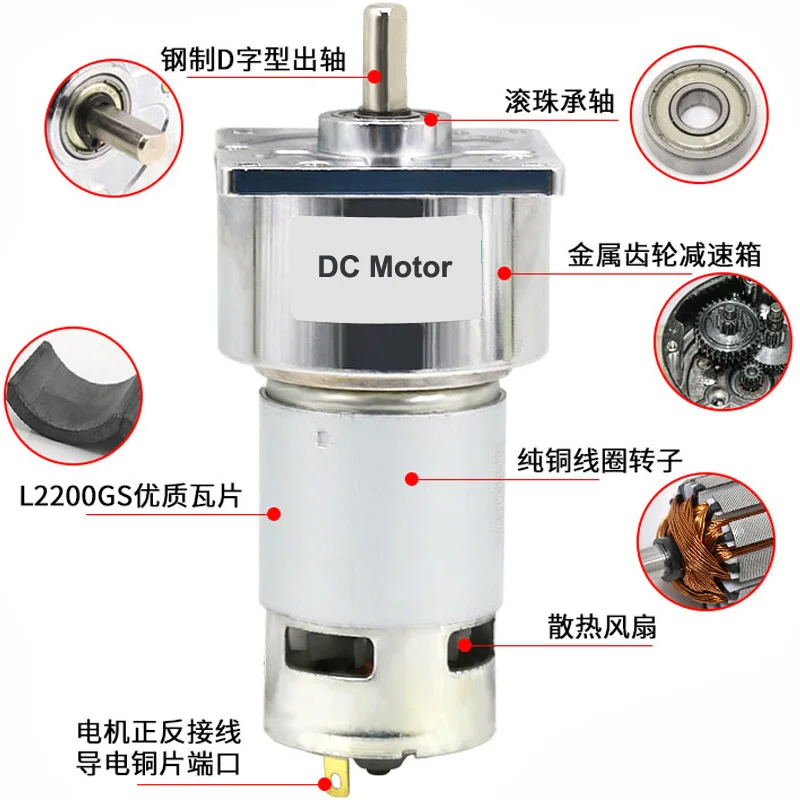 钢制D字型出轴

滚珠承轴

DC Motor

金属齿轮减速箱

纯铜线圈转子

L2200GS优质瓦片

散热风扇

电机正反接线
导电铜片端口