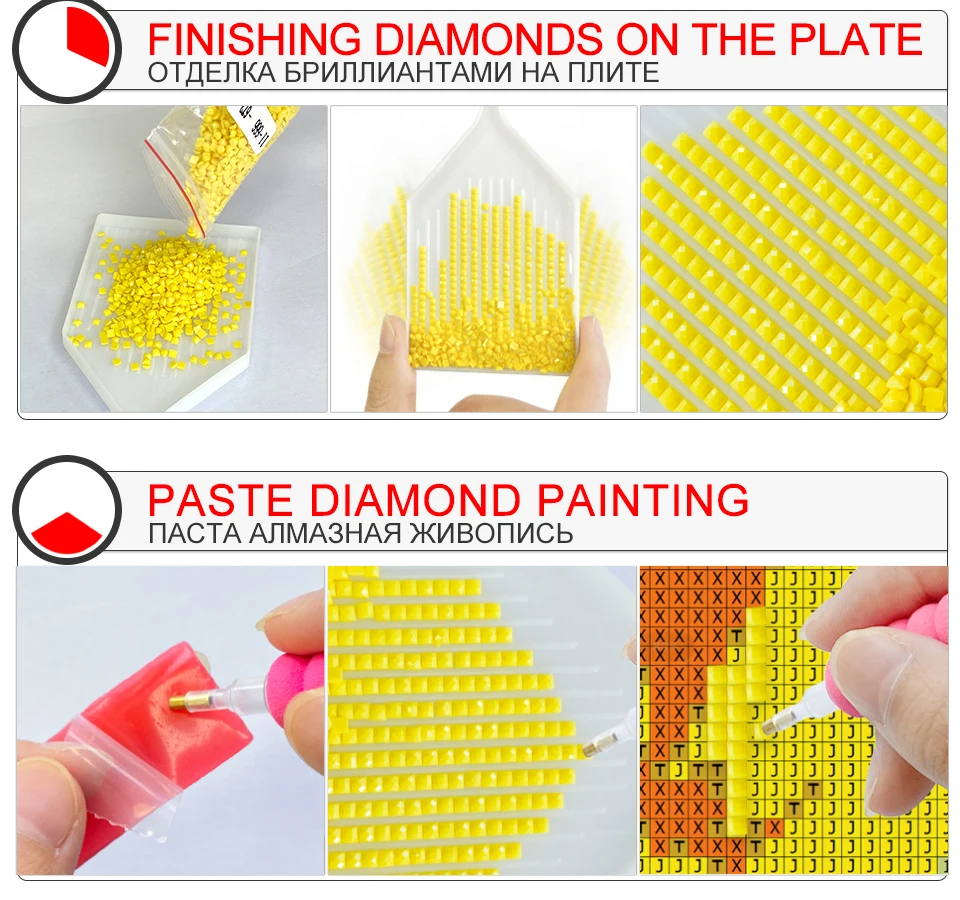 FINISHING DIAMONDS ON THE PLATE
ОТДЕЛКА БРИЛЛИАНТАМИ НА ПЛИТЕ

PASTE DIAMOND PAINTING
ПАСТА АЛМАЗНАЯ ЖИВОПИСЬ