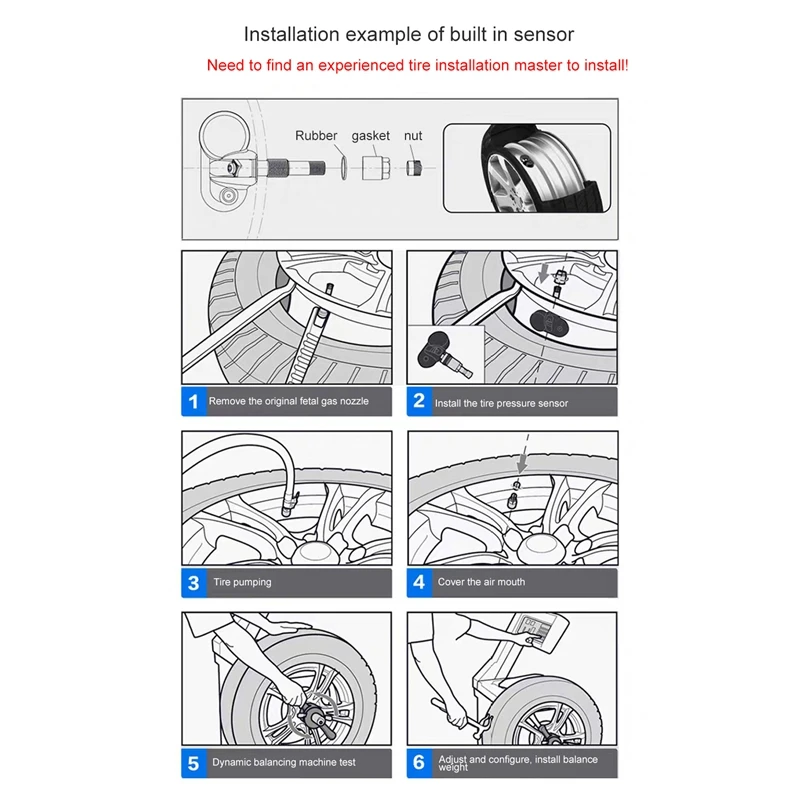 Installation example of built in sensor

Need to find an experienced tire installation master to install!

Rubber gasket nut

1 Remove the original fetal gas nozzle

2 Install the tire pressure sensor

3 Tire pumping

4 Cover the air mouth

5 Dynamic balancing machine test

6 Adjust and configure, install balance weight